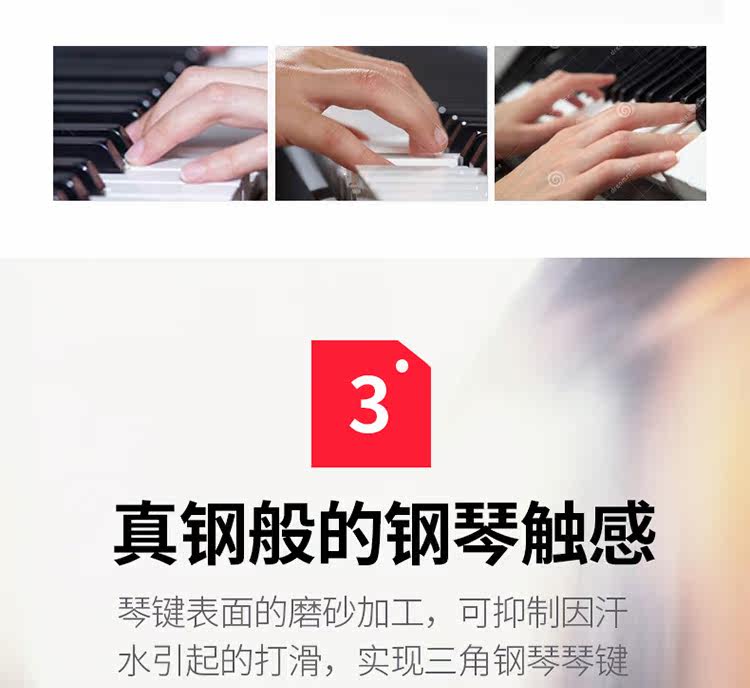 3

真钢般的钢琴触感

琴键表面的磨砂加工，可抑制因汗水引起的打滑，实现三角钢琴琴键