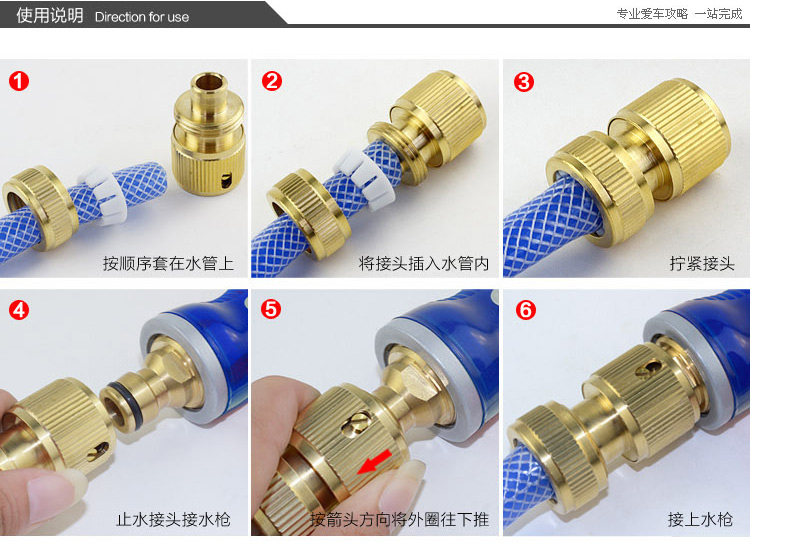 使用说明 Direction for use

专业爱车攻略 一站完成

1

按顺序套在水管上

2

将接头插入水管内

3

拧紧接头

4

止水接头接水枪

5

按箭头方向将外圈往下推

6

接上水枪