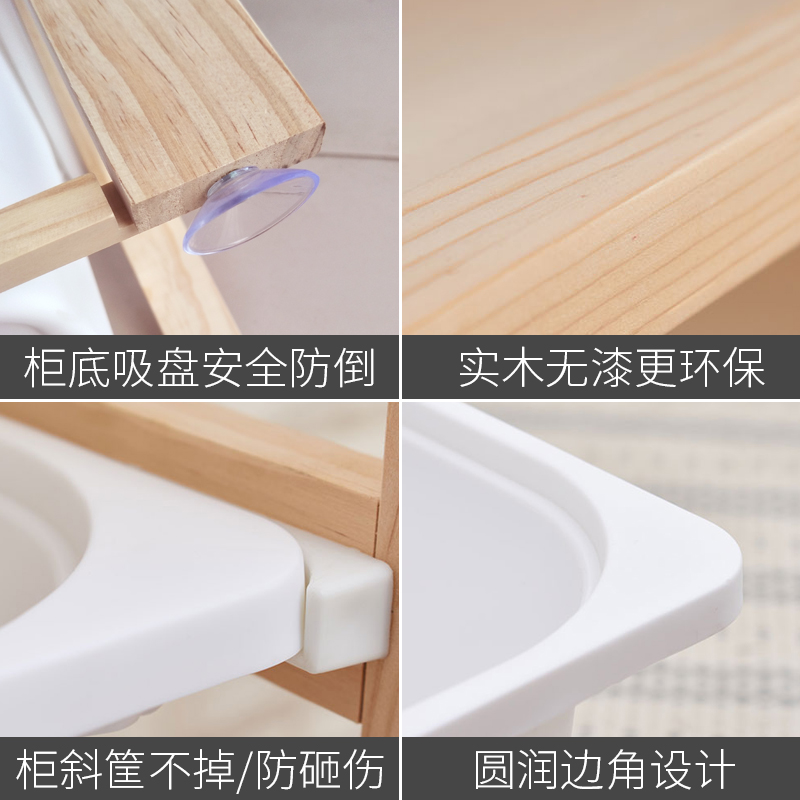 柜底吸盘安全防倒

实木无漆更环保

柜斜筐不掉/防砸伤

圆润边角设计