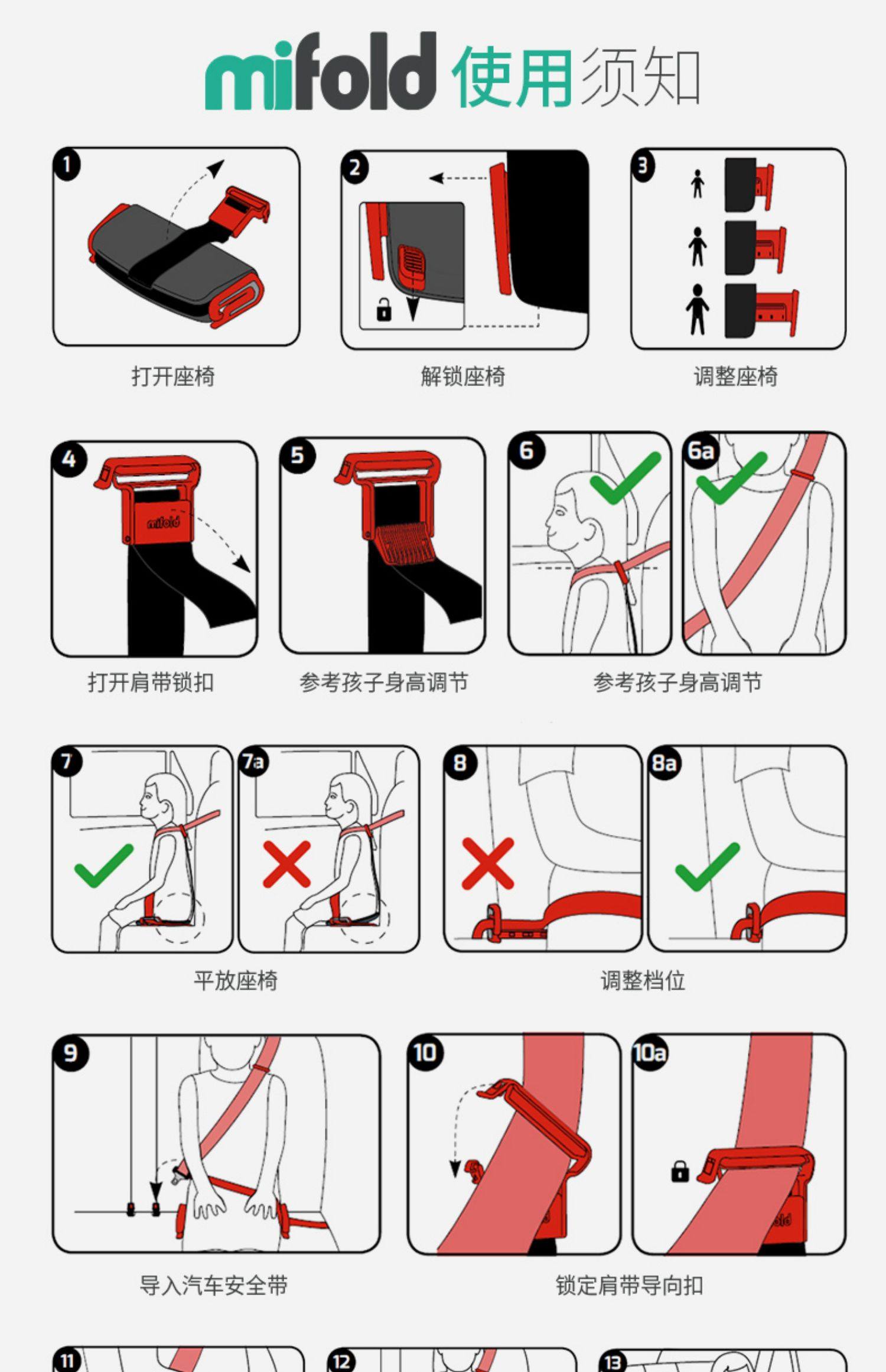 mifold 使用须知

1

2

3

打开座椅

解锁座椅

调整座椅

4

mifold

5

6

6a

打开肩带锁扣

参考孩子身高调节

参考孩子身高调节

7

7a

8

8a

平放座椅

调整档位

9

10

10a

导入汽车安全带

锁定肩带导向扣

11

12

13