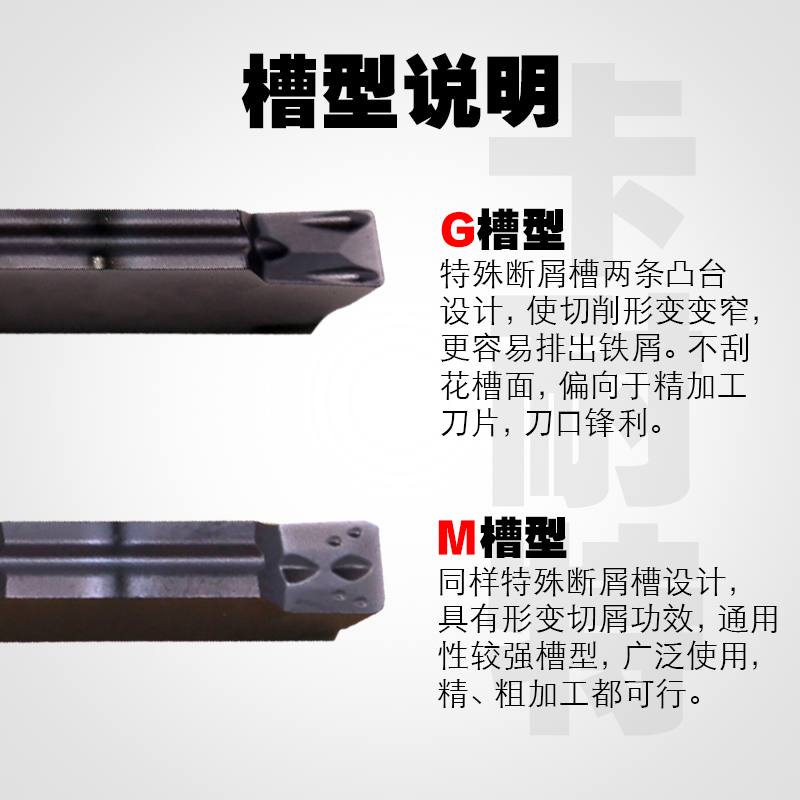 槽型说明

G槽型
特殊断屑槽两条凸台设计，使切削形变变窄，更容易排出铁屑。不刮花槽面，偏向于精加工刀片，刀口锋利。

M槽型
同样特殊断屑槽设计，具有形变切屑功效，通用性较强槽型，广泛使用，精、粗加工都可行。