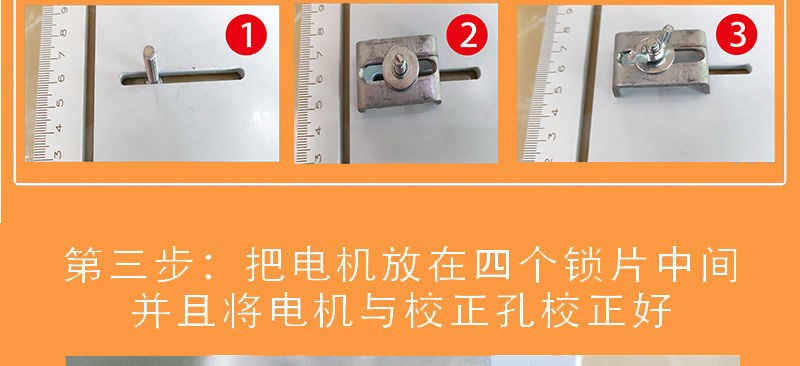 9
8
7
6
5
4
3

1

9
8
7
6
5
4
3

2

8
7
6
5
4
3
2

3

第三步：把电机放在四个锁片中间
并且将电机与校正孔校正好