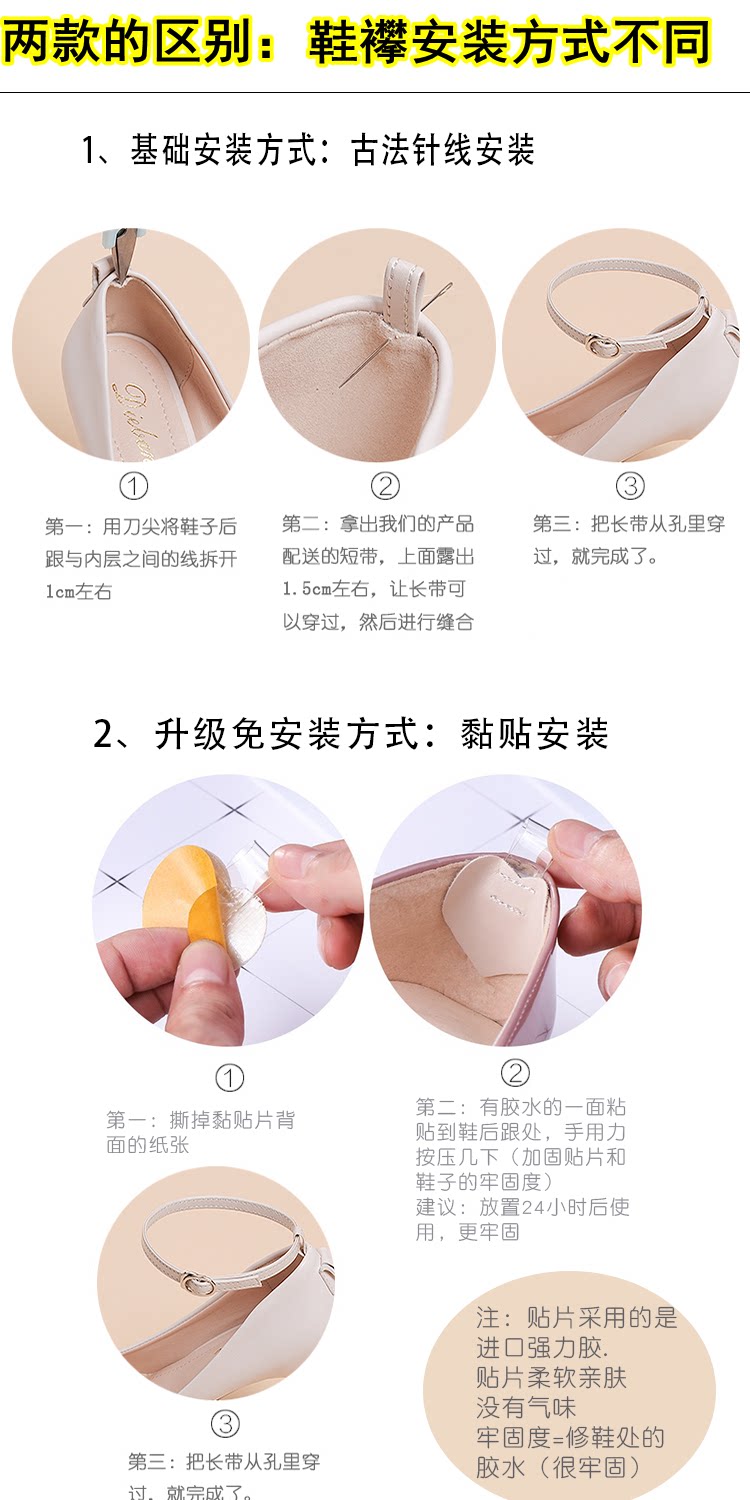 两款的区别：鞋襻安装方式不同

1、基础安装方式：古法针线安装

①
第一：用刀尖将鞋子后跟与内层之间的线拆开1cm左右

②
第二：拿出我们的产品配送的短带，上面露出1.5cm左右，让长带可以穿过，然后进行缝合

③
第三：把长带从孔里穿过，就完成了。

2、升级免安装方式：黏贴安装

①
第一：撕掉黏贴片背面的纸张

②
第二：有胶水的一面粘贴到鞋后跟处，手用力按压几下（加固贴片和鞋子的牢固度）
建议：放置24小时后使用，更牢固

③
第三：把长带从孔里穿过，就完成了。

注：贴片采用的是进口强力胶.
贴片柔软亲肤
没有气味
牢固度=修鞋处的胶水（很牢固）