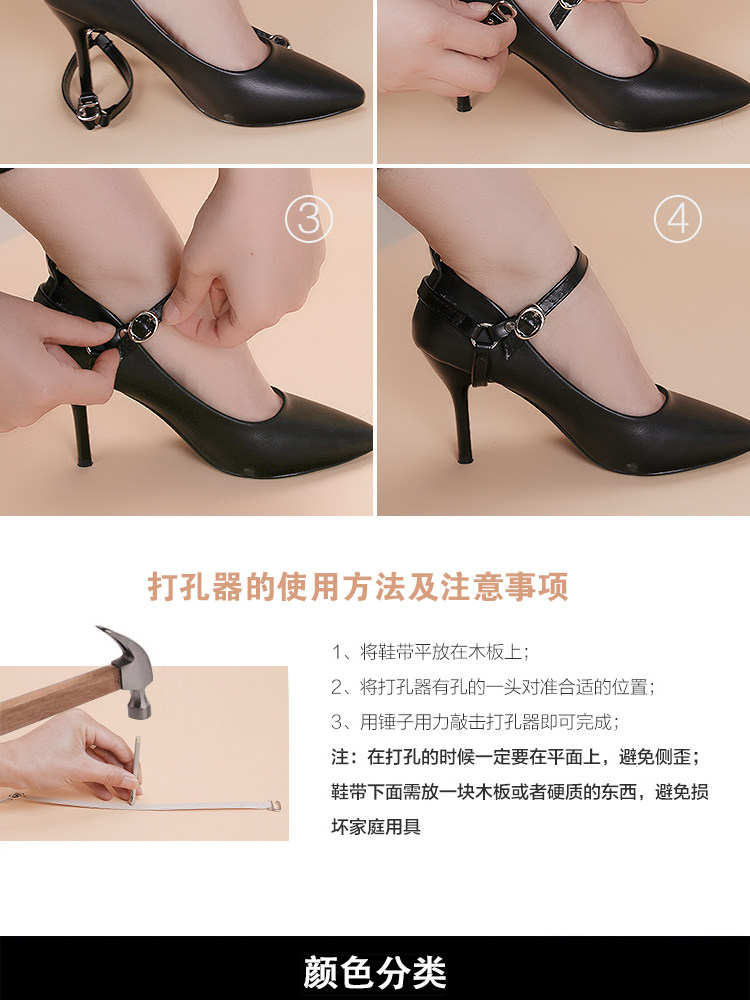 ③

④

打孔器的使用方法及注意事项

1、将鞋带平放在木板上；

2、将打孔器有孔的一头对准合适的位置；

3、用锤子用力敲击打孔器即可完成；

注：在打孔的时候一定要在平面上，避免侧歪；鞋带下面需放一块木板或者硬质的东西，避免损坏家庭用具

颜色分类