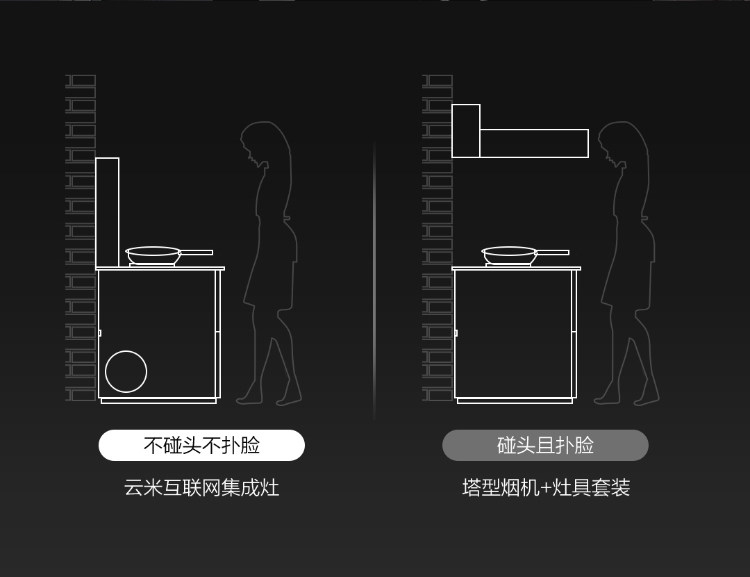 不碰头不扑脸

云米互联网集成灶

碰头且扑脸

塔型烟机+灶具套装