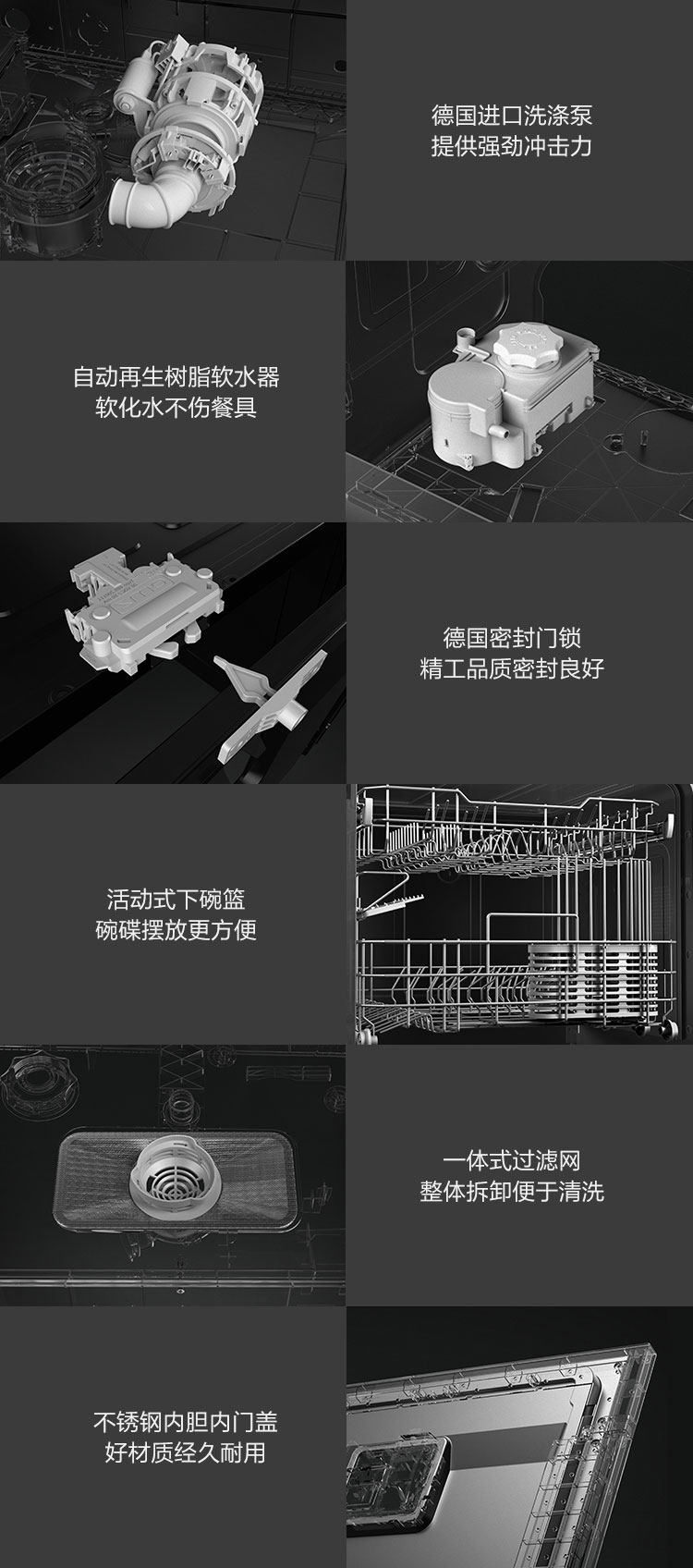 德国进口洗涤泵
提供强劲冲击力

自动再生树脂软水器
软化水不伤餐具

德国密封门锁
精工品质密封良好

活动式下碗篮
碗碟摆放更方便

一体式过滤网
整体拆卸便于清洗

不锈钢内胆内门盖
好材质经久耐用