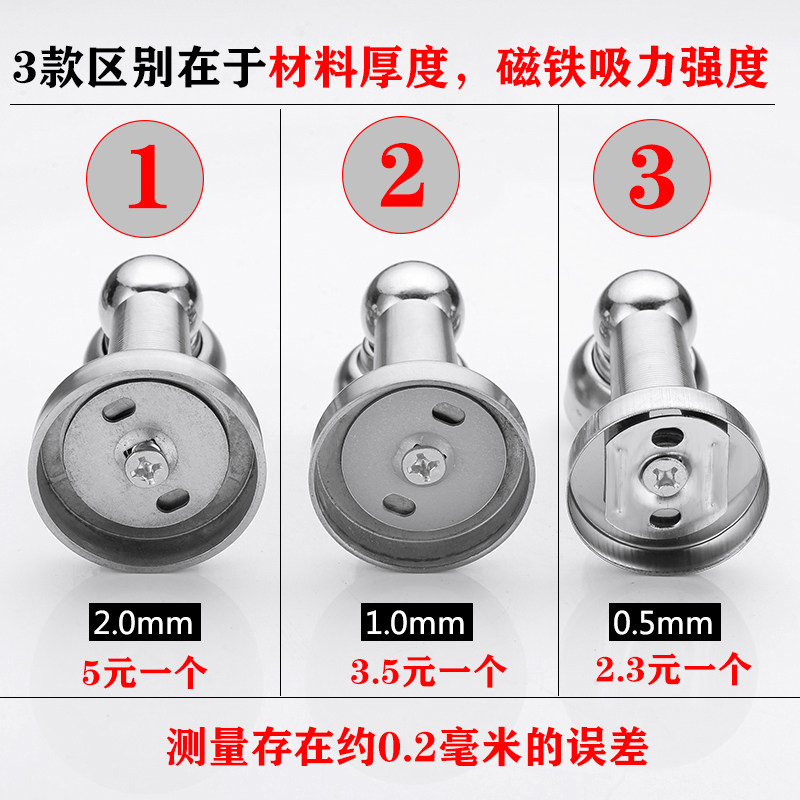 3款区别在于材料厚度，磁铁吸力强度

1

2.0mm

5元一个

2

1.0mm

3.5元一个

3

0.5mm

2.3元一个

测量存在约0.2毫米的误差