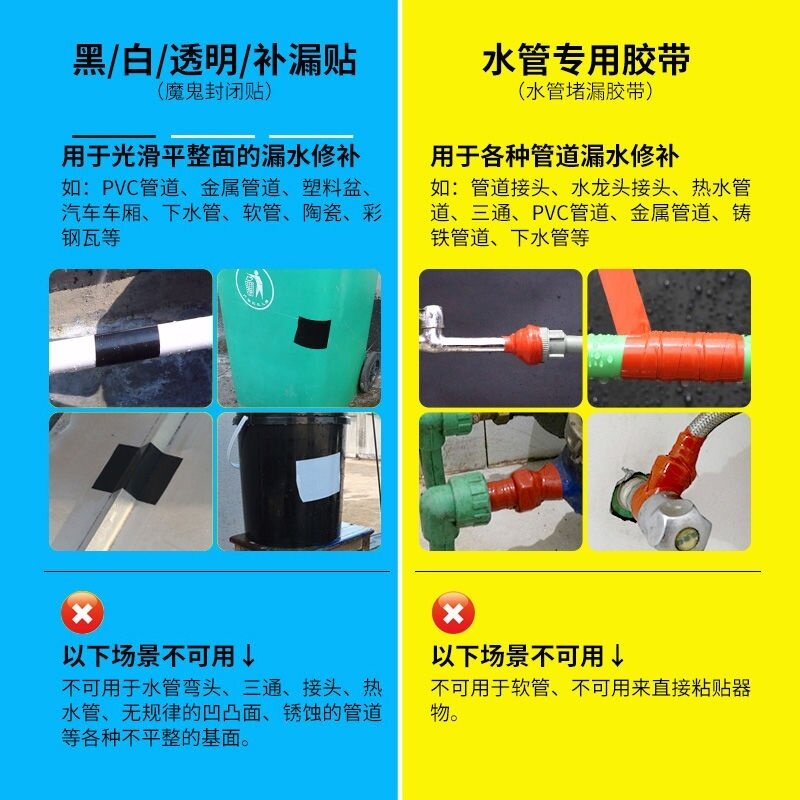 黑/白/透明/补漏贴
(魔鬼封闭贴)

用于光滑平整面的漏水修补
如：PVC管道、金属管道、塑料盆、汽车车厢、下水管、软管、陶瓷、彩钢瓦等

以下场景不可用↓
不可用于水管弯头、三通、接头、热水管、无规律的凹凸面、锈蚀的管道等各种不平整的基面。

水管专用胶带
(水管堵漏胶带)

用于各种管道漏水修补
如：管道接头、水龙头接头、热水管道、三通、PVC管道、金属管道、铸铁管道、下水管等

以下场景不可用↓
不可用于软管、不可用来直接粘贴器物。