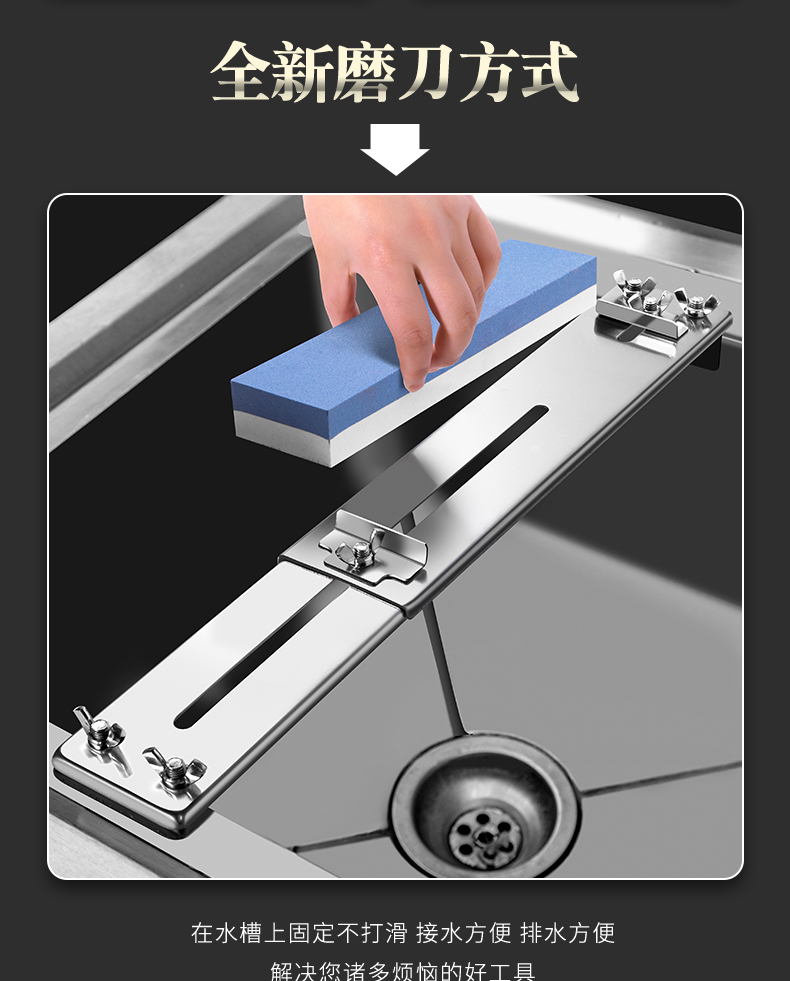 全新磨刀方式

在水槽上固定不打滑 接水方便 排水方便
解决您诸多烦恼的好工具