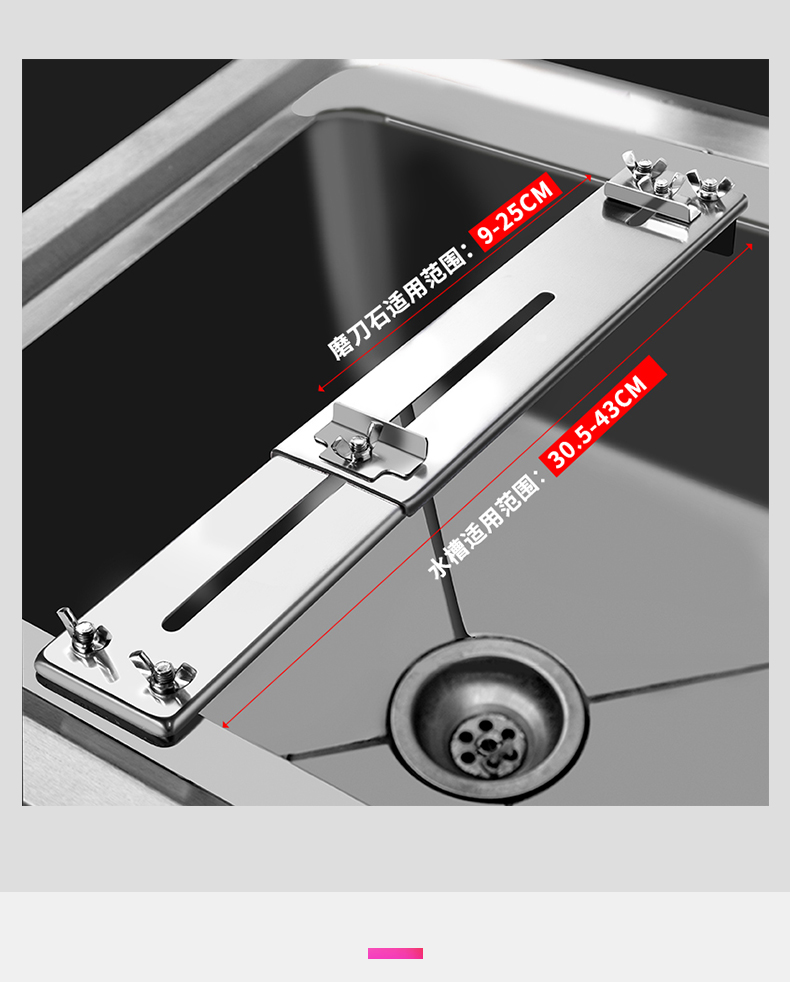 磨刀石适用范围：9-25CM

水槽适用范围：30.5-43CM