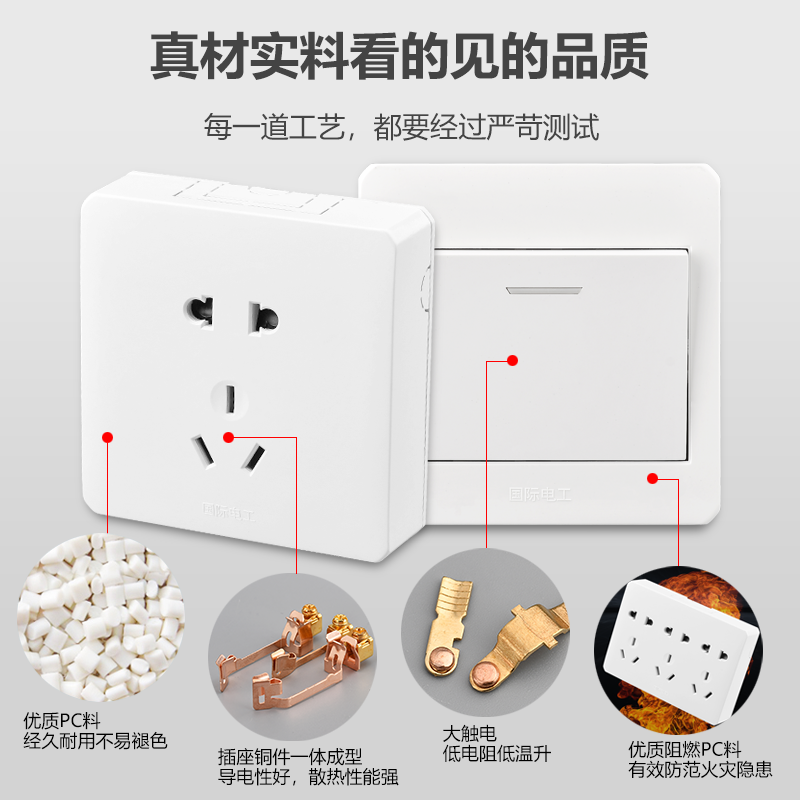 真材实料看的见的品质

每一道工艺，都要经过严苛测试

国际电工

国际电工

优质PC料
经久耐用不易褪色

插座铜件一体成型
导电性好，散热性能强

大触电
低电阻低温升

优质阻燃PC料
有效防范火灾隐患