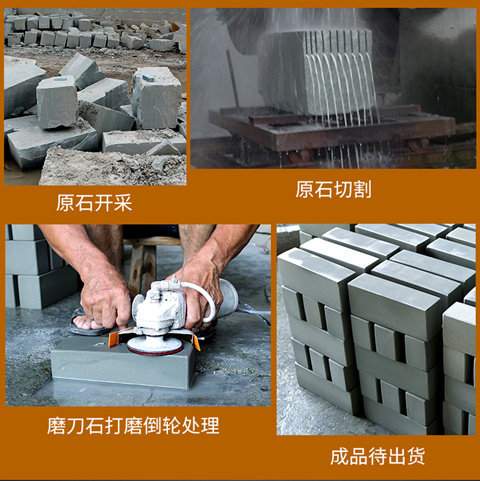 原石开采

原石切割

磨刀石打磨倒轮处理

成品待出货