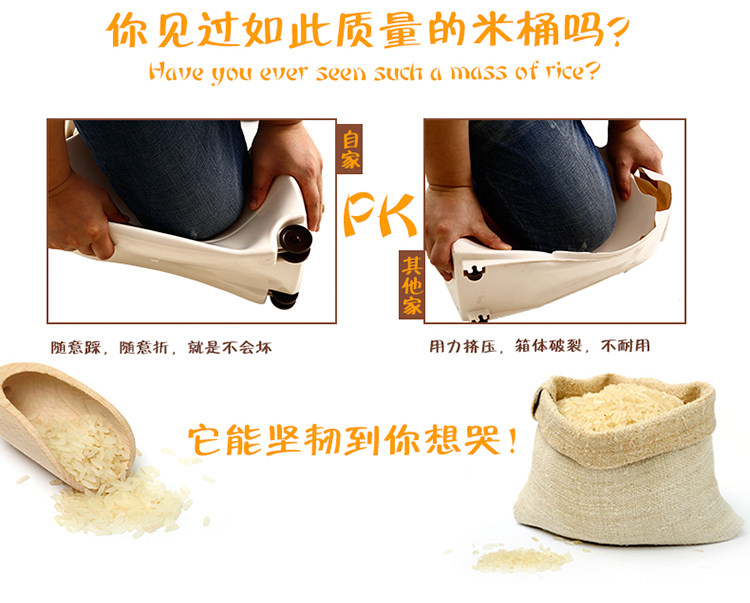 你见过如此质量的米桶吗?
Have you ever seen such a mass of rice?

自家

PK

其他家

随意踩，随意折，就是不会坏

用力挤压，箱体破裂，不耐用

它能坚韧到你想哭！