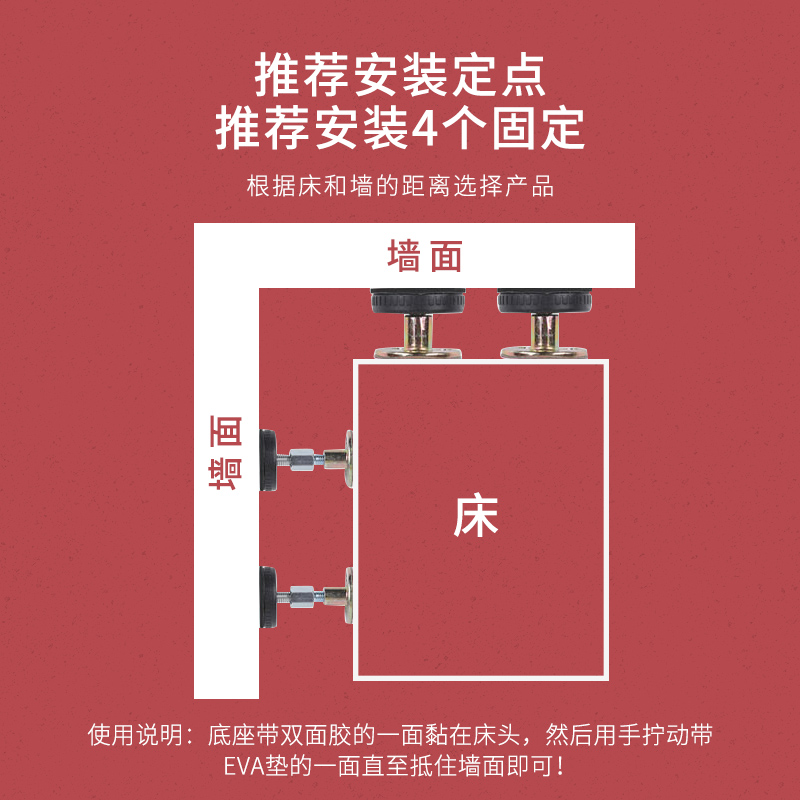 推荐安装定点
推荐安装4个固定

根据床和墙的距离选择产品

墙面

墙面

床

使用说明：底座带双面胶的一面黏在床头，然后用手拧动带EVA垫的一面直至抵住墙面即可！