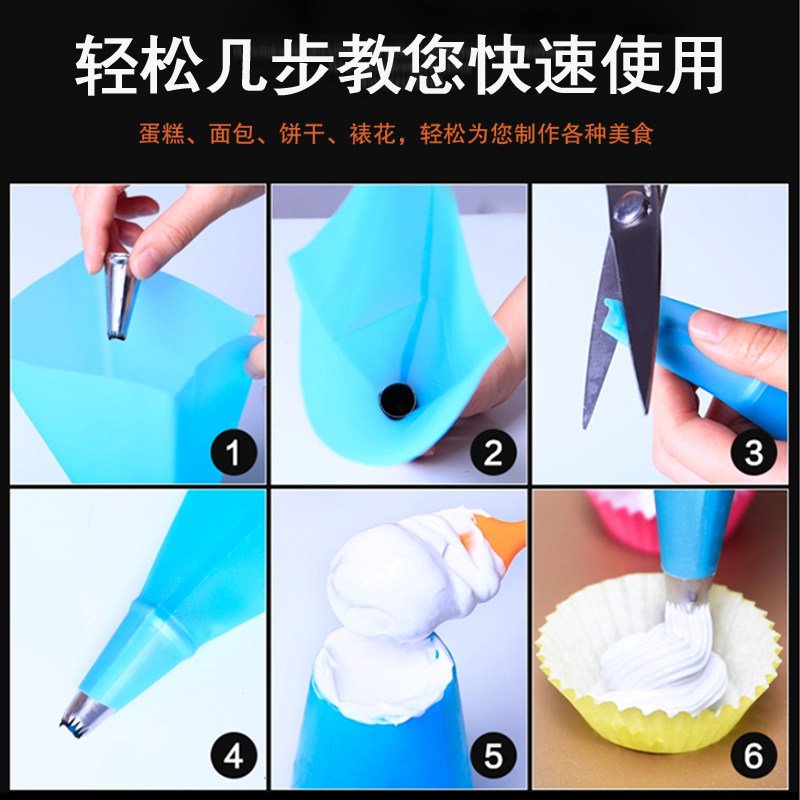 轻松几步教您快速使用

蛋糕、面包、饼干、裱花，轻松为您制作各种美食

1

2

3

4

5

6