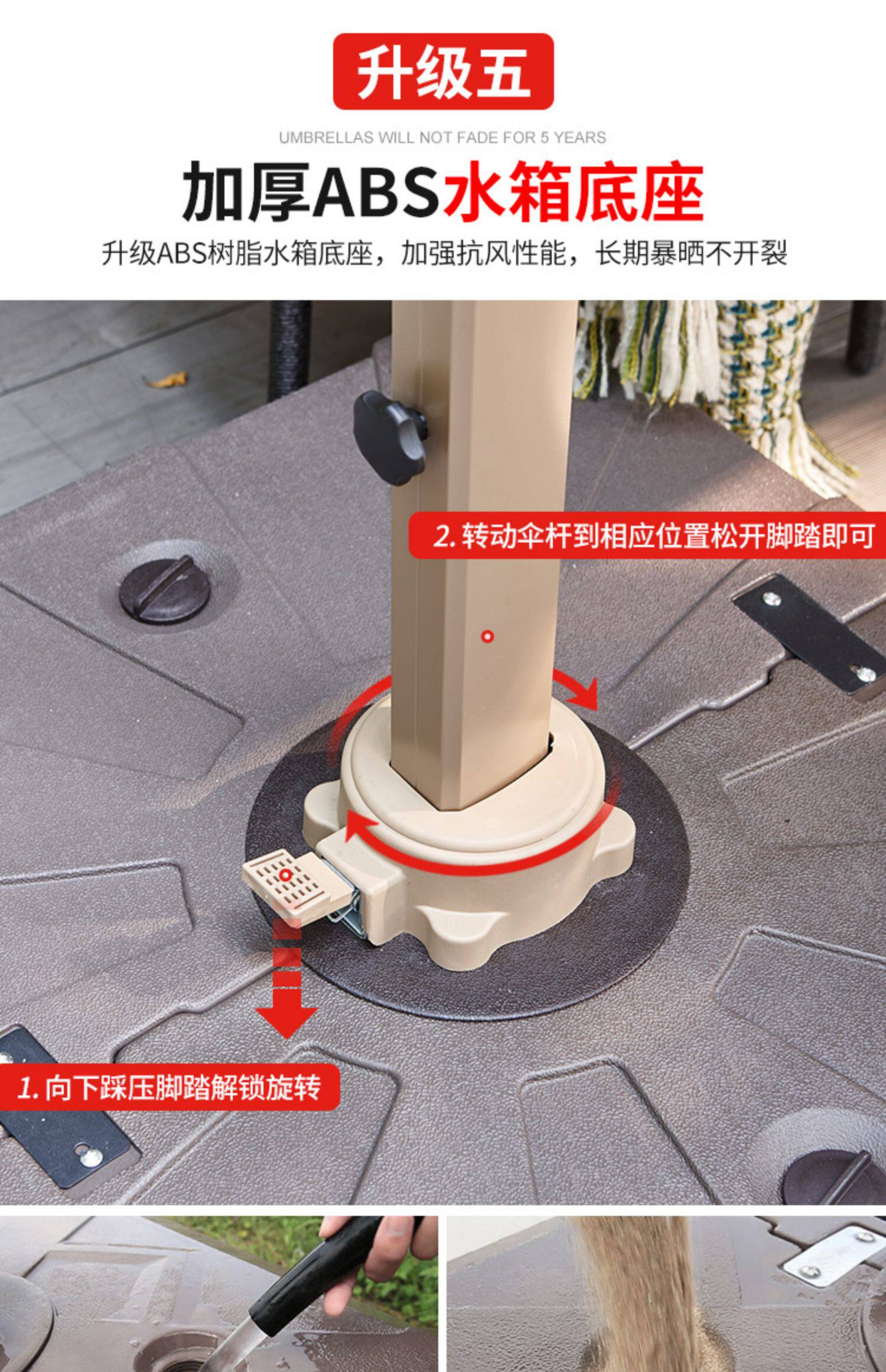 升级五

UMBRELLAS WILL NOT FADE FOR 5 YEARS

加厚ABS水箱底座

升级ABS树脂水箱底座，加强抗风性能，长期暴晒不开裂

2. 转动伞杆到相应位置松开脚踏即可

1. 向下踩压脚踏解锁旋转