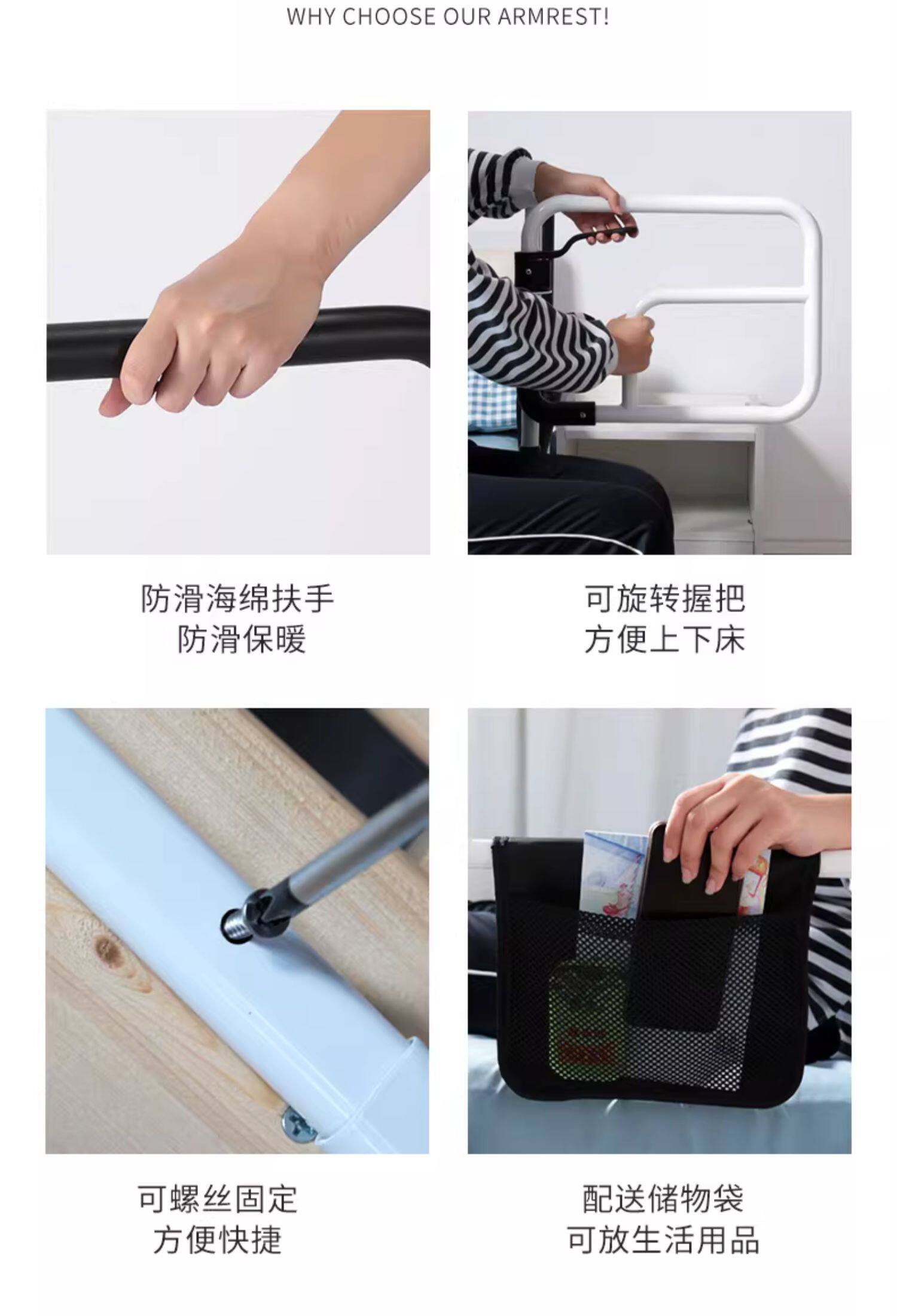 WHY CHOOSE OUR ARMREST!

防滑海绵扶手
防滑保暖

可旋转握把
方便上下床

可螺丝固定
方便快捷

配送储物袋
可放生活用品