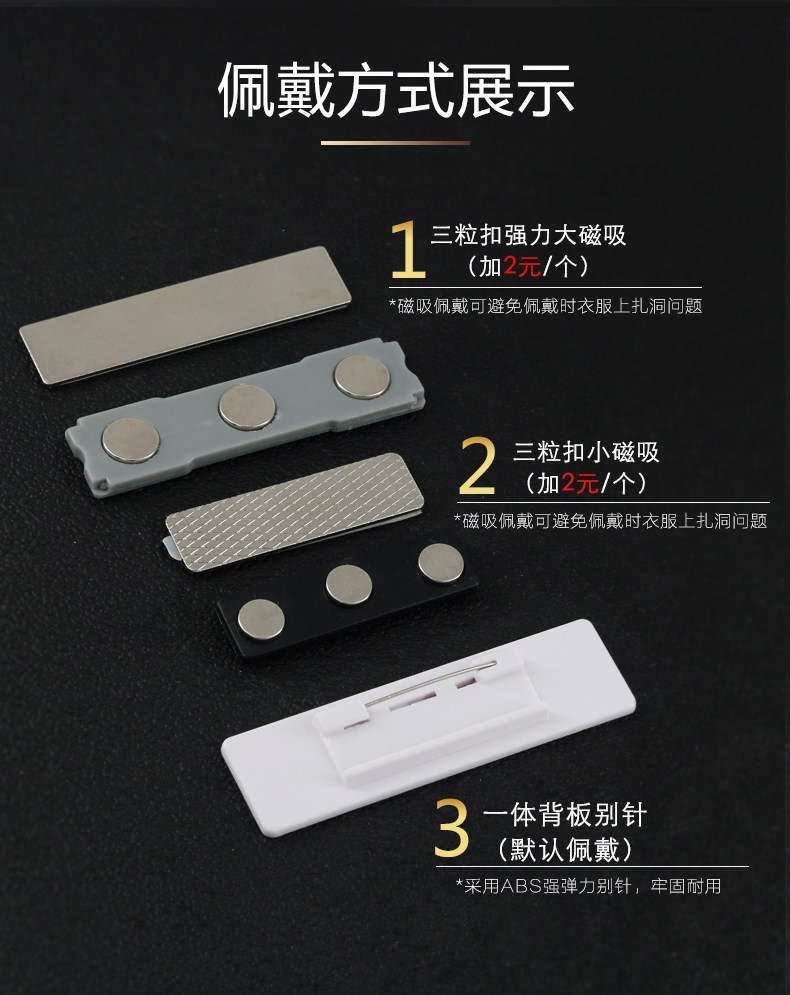 佩戴方式展示

1 三粒扣强力大磁吸
（加2元/个）
*磁吸佩戴可避免佩戴时衣服上扎洞问题

2 三粒扣小磁吸
（加2元/个）
*磁吸佩戴可避免佩戴时衣服上扎洞问题

3 一体背板别针
（默认佩戴）
*采用ABS强弹力别针，牢固耐用