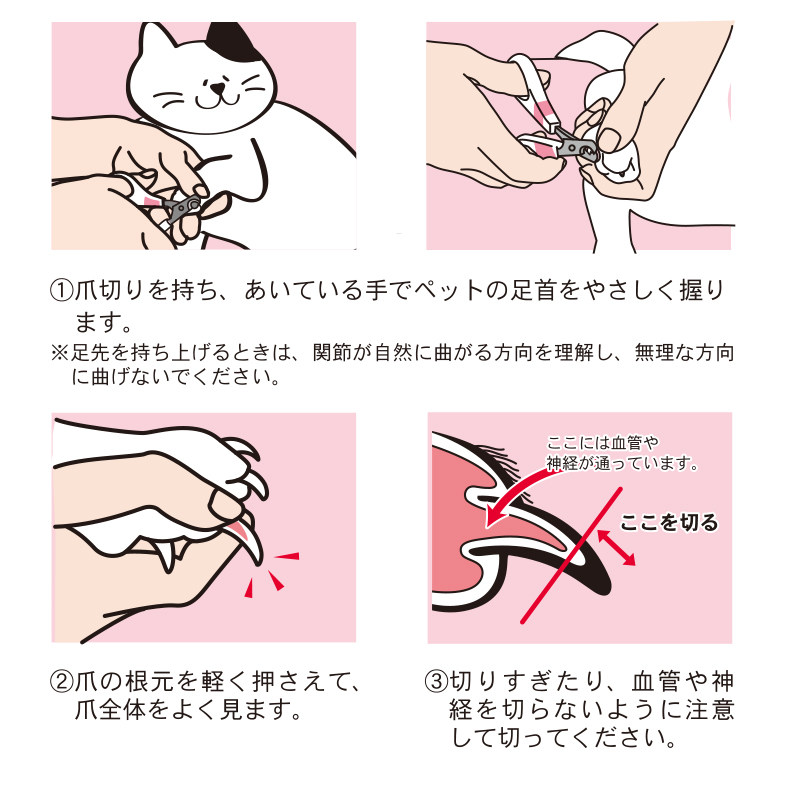 ①爪切りを持ち、あいている手でペットの足首をやさしく握ります。

※足先を持ち上げるときは、関節が自然に曲がる方向を理解し、無理な方向に曲げないでください。

ここには血管や神経が通っています。

ここを切る

②爪の根元を軽く押さえて、爪全体をよく見ます。

③切りすぎたり、血管や神経を切らないように注意して切ってください。