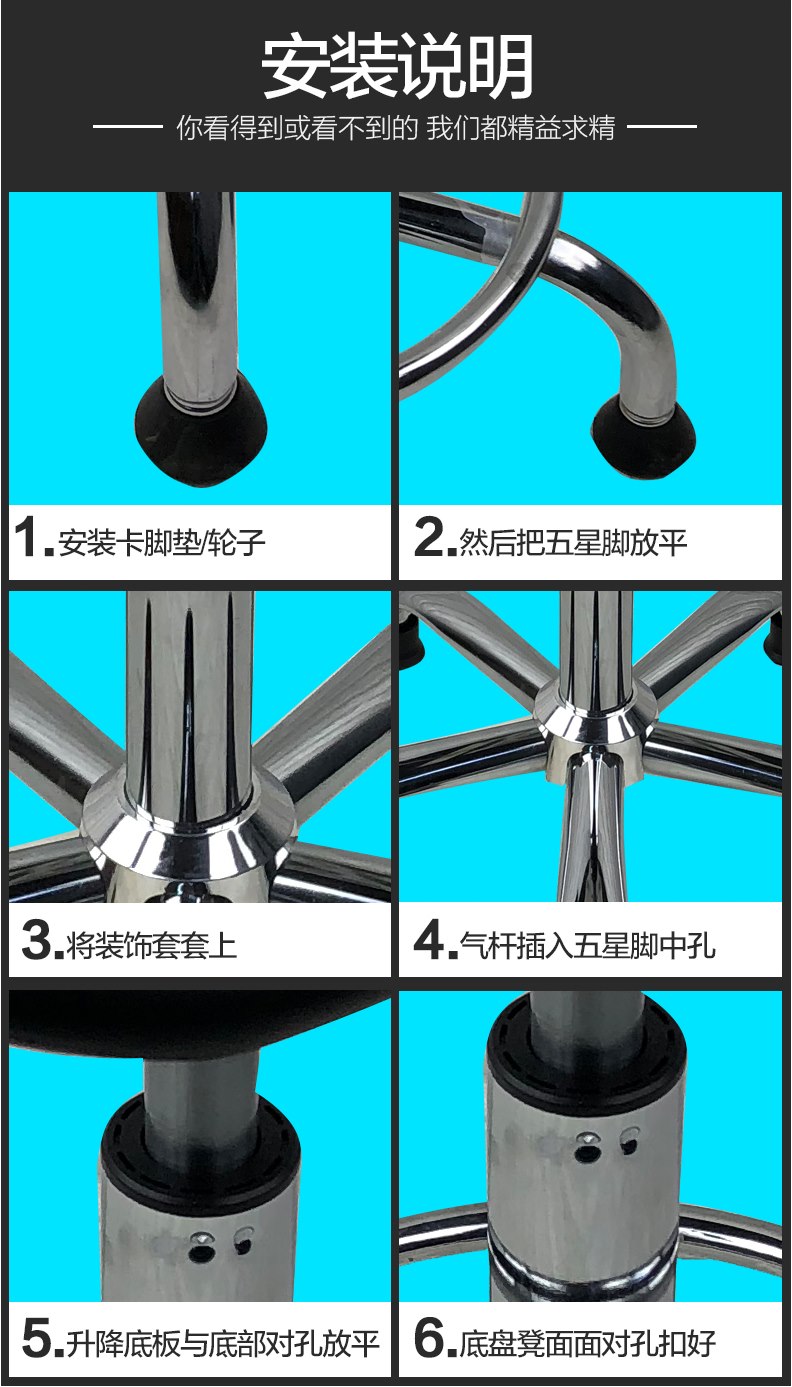 安装说明

你看得到或看不到的 我们都精益求精

1.安装卡脚垫/轮子

2.然后把五星脚放平

3.将装饰套套上

4.气杆插入五星脚中孔

5.升降底板与底部对孔放平

6.底盘凳面面对孔扣好