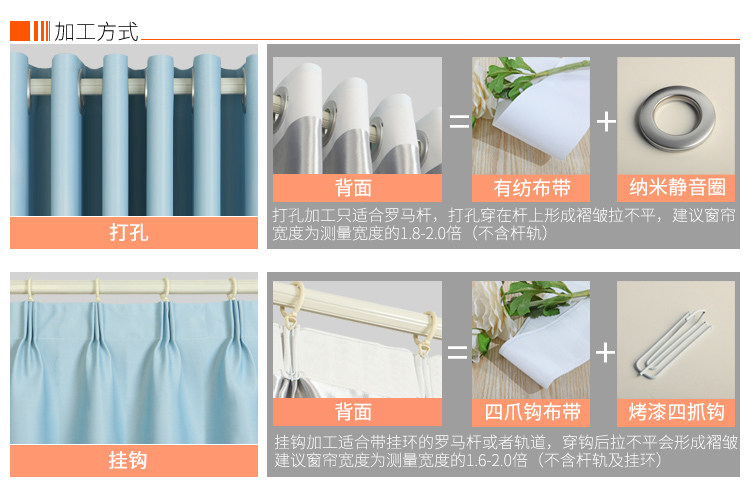 加工方式

打孔

背面 = 有纺布带 + 纳米静音圈

打孔加工只适合罗马杆，打孔穿在杆上形成褶皱拉不平，建议窗帘宽度为测量宽度的1.8-2.0倍（不含杆轨）

挂钩

背面 = 四爪钩布带 + 烤漆四抓钩

挂钩加工适合带挂环的罗马杆或者轨道，穿钩后拉不平会形成褶皱建议窗帘宽度为测量宽度的1.6-2.0倍（不含杆轨及挂环）