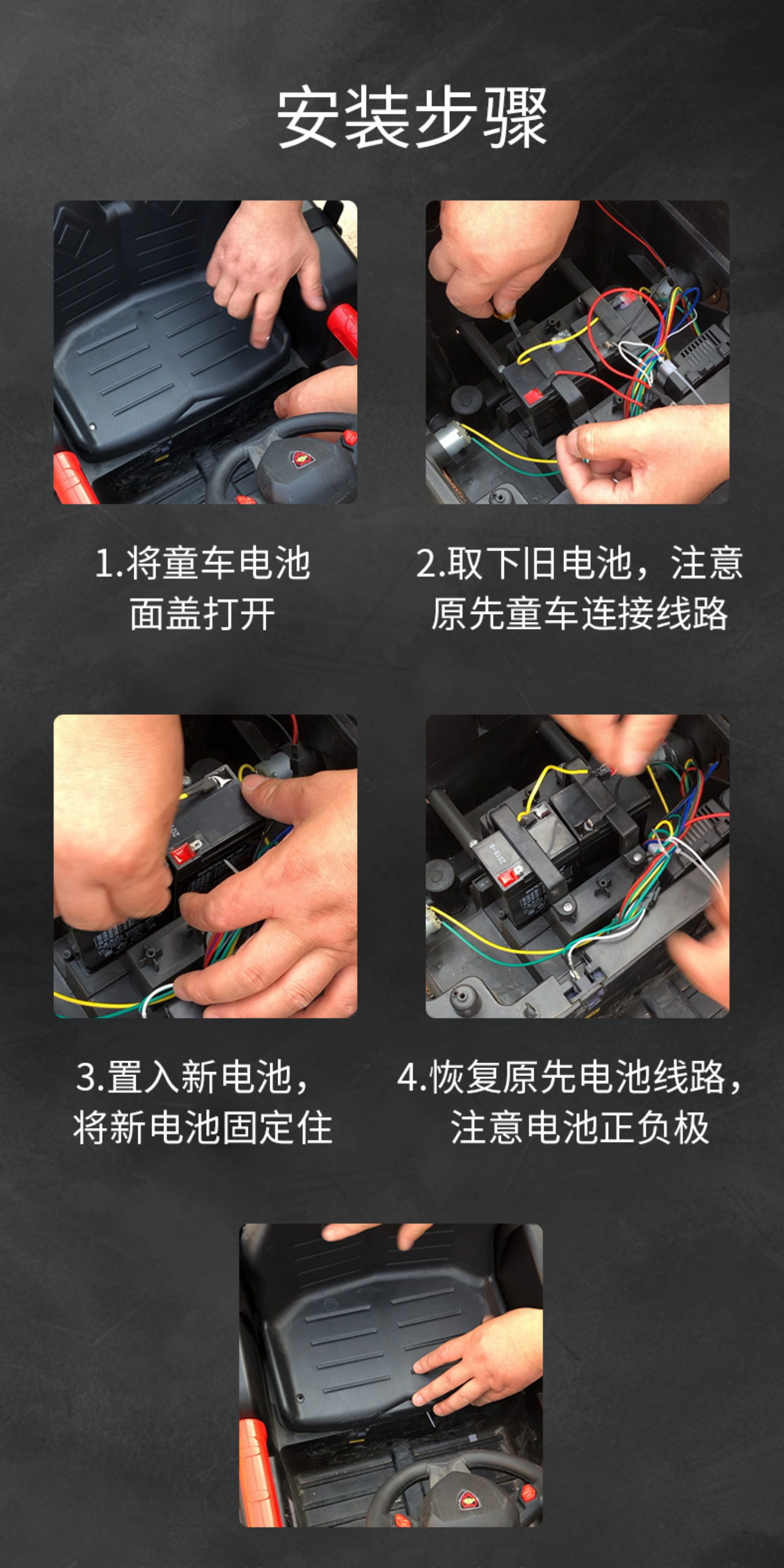 安装步骤

1.将童车电池面盖打开

2.取下旧电池，注意原先童车连接线路

3.置入新电池，将新电池固定住

4.恢复原先电池线路，注意电池正负极