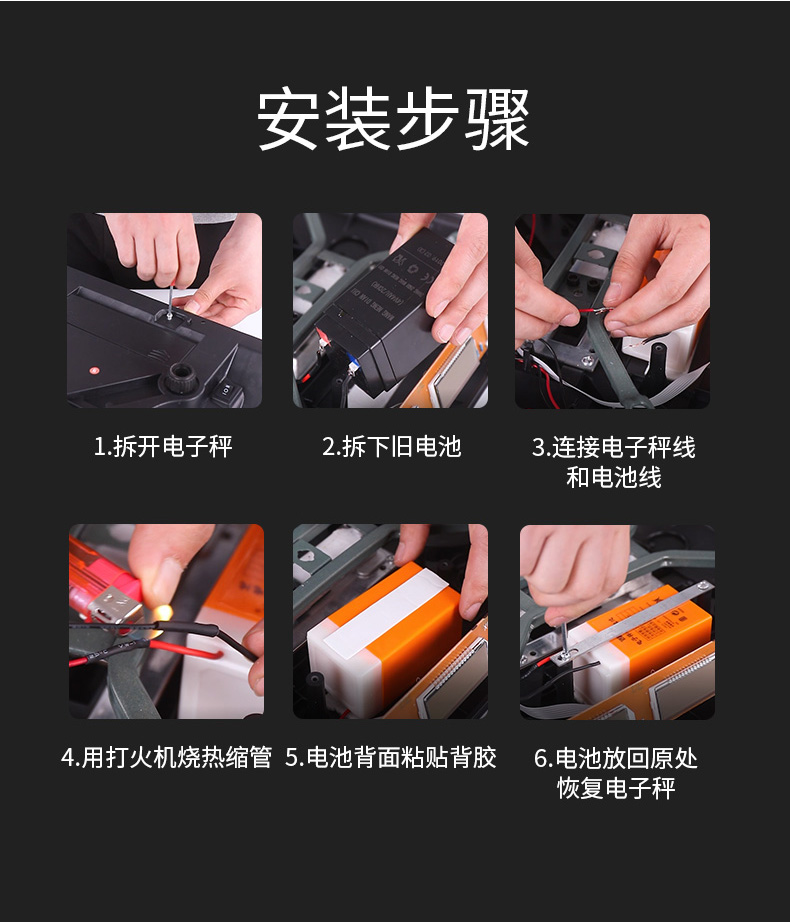 安装步骤

1.拆开电子秤

2.拆下旧电池

3.连接电子秤线和电池线

4.用打火机烧热缩管

5.电池背面粘贴背胶

6.电池放回原处恢复电子秤