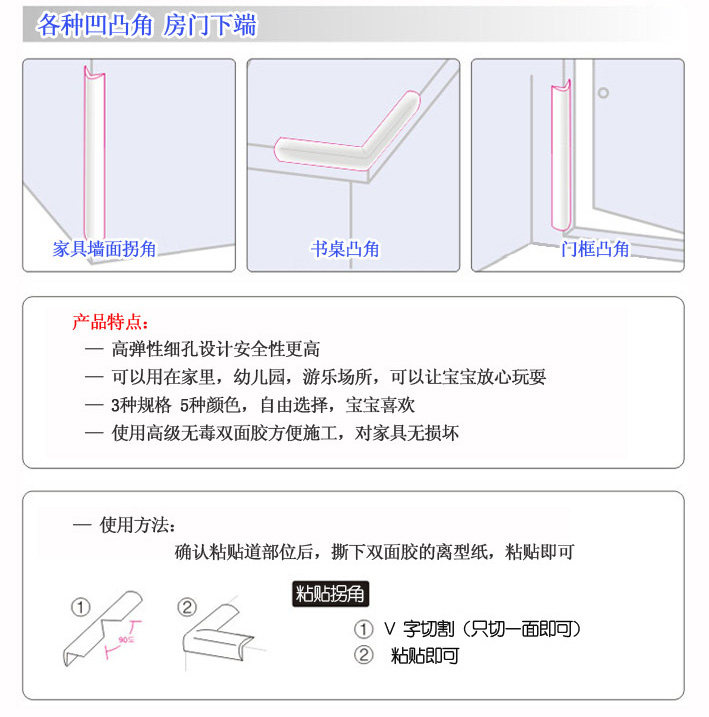 各种凹凸角 房门下端

家具墙面拐角

书桌凸角

门框凸角

产品特点：

— 高弹性细孔设计安全性更高

— 可以用在家里，幼儿园，游乐场所，可以让宝宝放心玩耍

— 3种规格 5种颜色，自由选择，宝宝喜欢

— 使用高级无毒双面胶方便施工，对家具无损坏

— 使用方法：

确认粘贴道部位后，撕下双面胶的离型纸，粘贴即可

①

90°

②

粘贴拐角

① V 字切割（只切一面即可）

② 粘贴即可