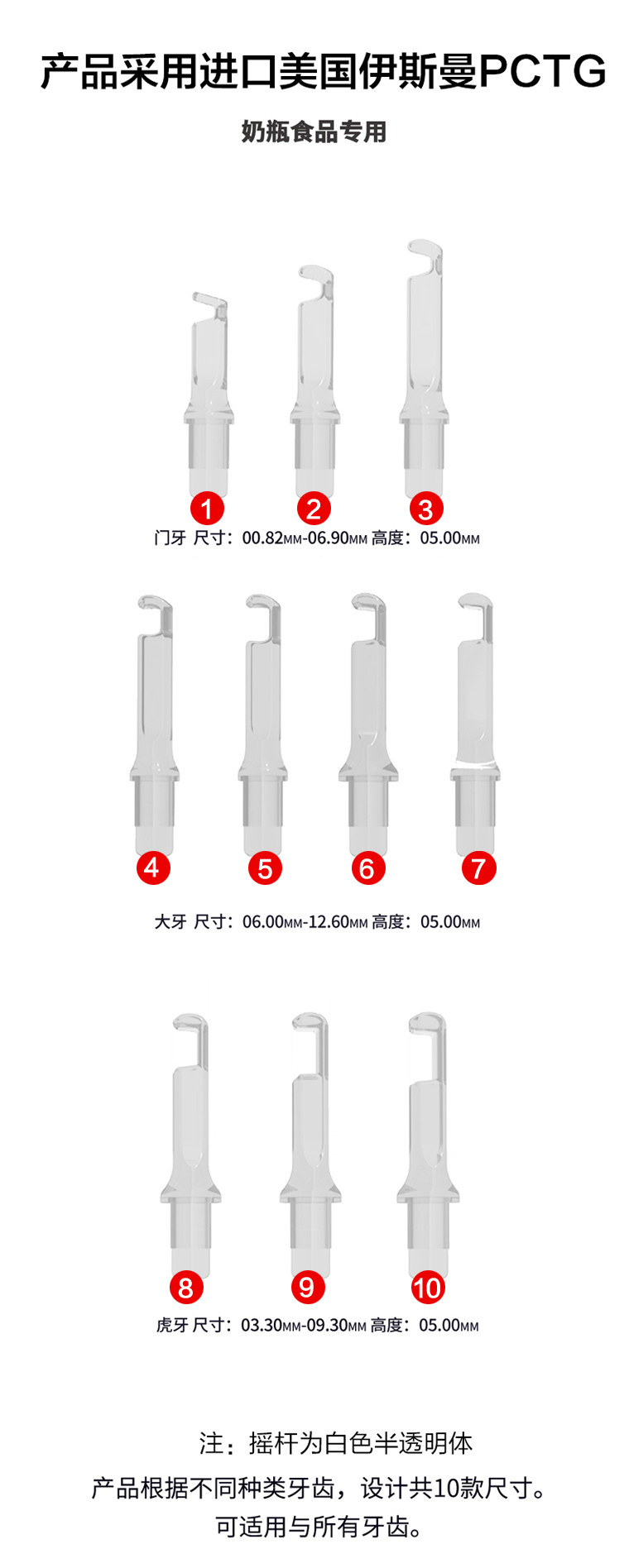 产品采用进口美国伊斯曼PCTG

奶瓶食品专用

1 2 3

门牙 尺寸：00.82MM-06.90MM 高度：05.00MM

4 5 6 7

大牙 尺寸：06.00MM-12.60MM 高度：05.00MM

8 9 10

虎牙 尺寸：03.30MM-09.30MM 高度：05.00MM

注：摇杆为白色半透明体

产品根据不同种类牙齿，设计共10款尺寸。

可适用与所有牙齿。