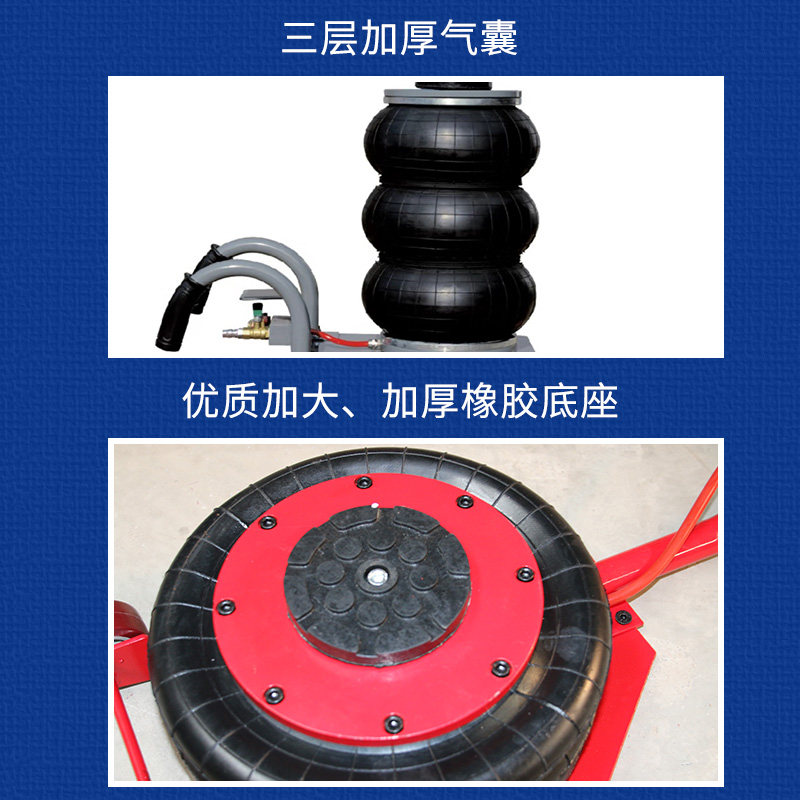 三层加厚气囊

优质加大、加厚橡胶底座