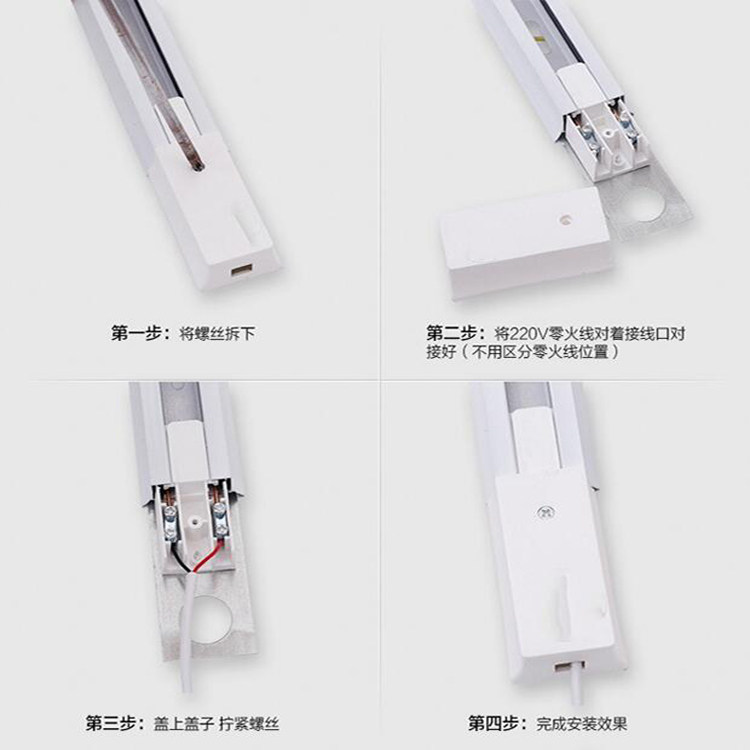 第一步：将螺丝拆下

第二步：将220V零火线对着接线口对接好（不用区分零火线位置）

第三步：盖上盖子 拧紧螺丝

第四步：完成安装效果