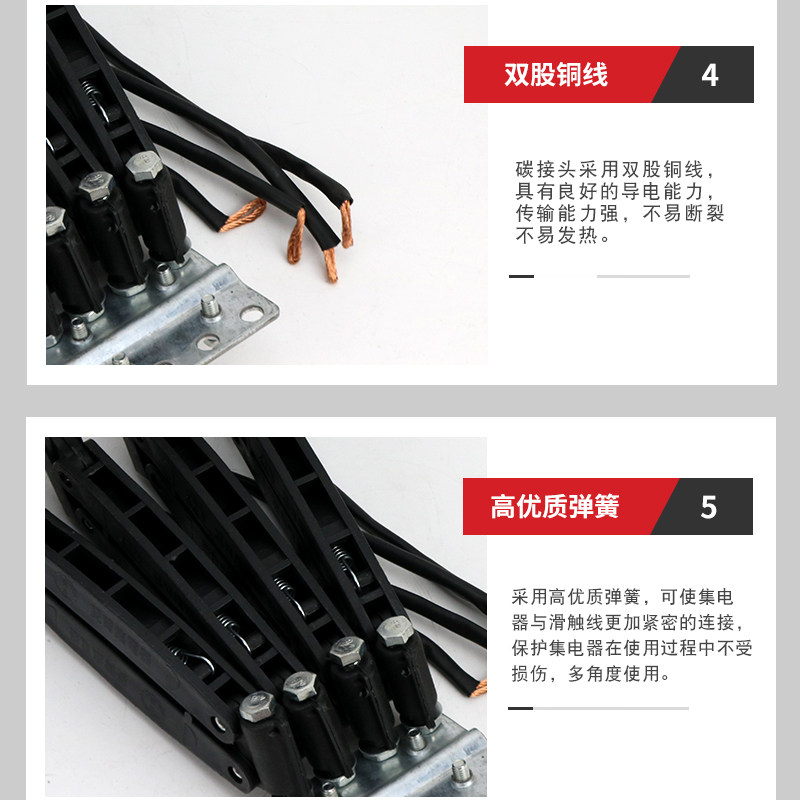 双股铜线
4

碳接头采用双股铜线，具有良好的导电能力，传输能力强，不易断裂不易发热。

高优质弹簧
5

采用高优质弹簧，可使集电器与滑触线更加紧密的连接，保护集电器在使用过程中不受损伤，多角度使用。