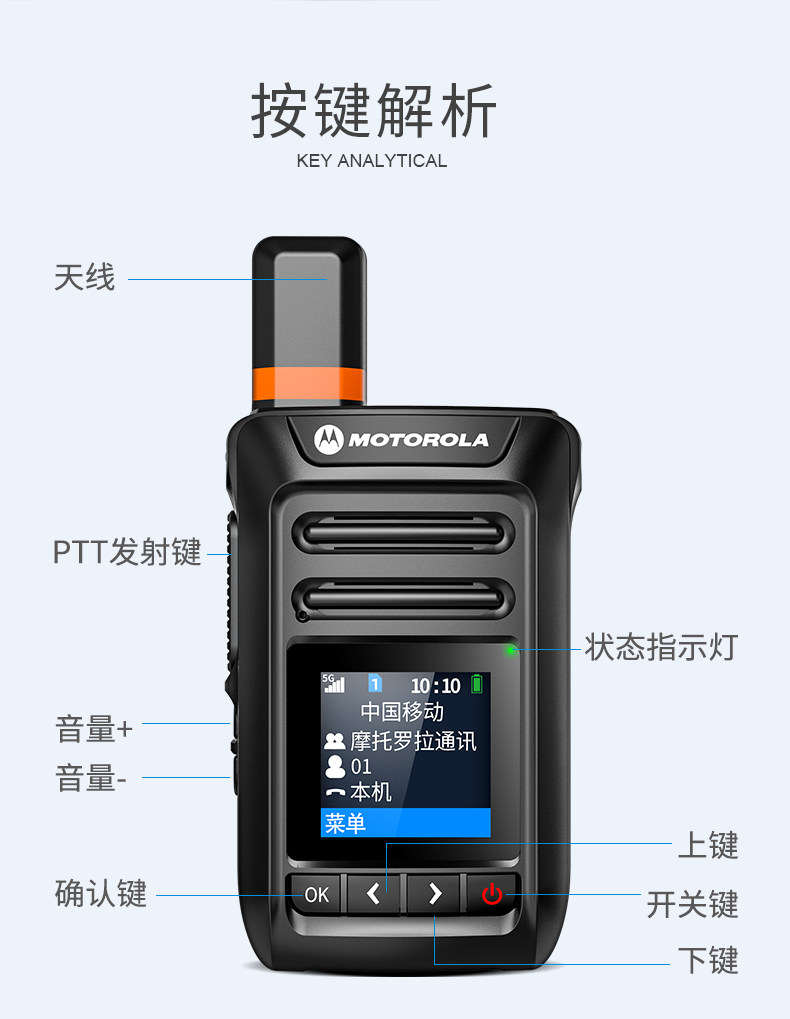 按键解析
KEY ANALYTICAL

天线

MOTOROLA

PTT发射键

状态指示灯

5G 1 10:10
中国移动
摩托罗拉通讯
01
本机
菜单

音量+
音量-

上键

确认键

OK

开关键

下键