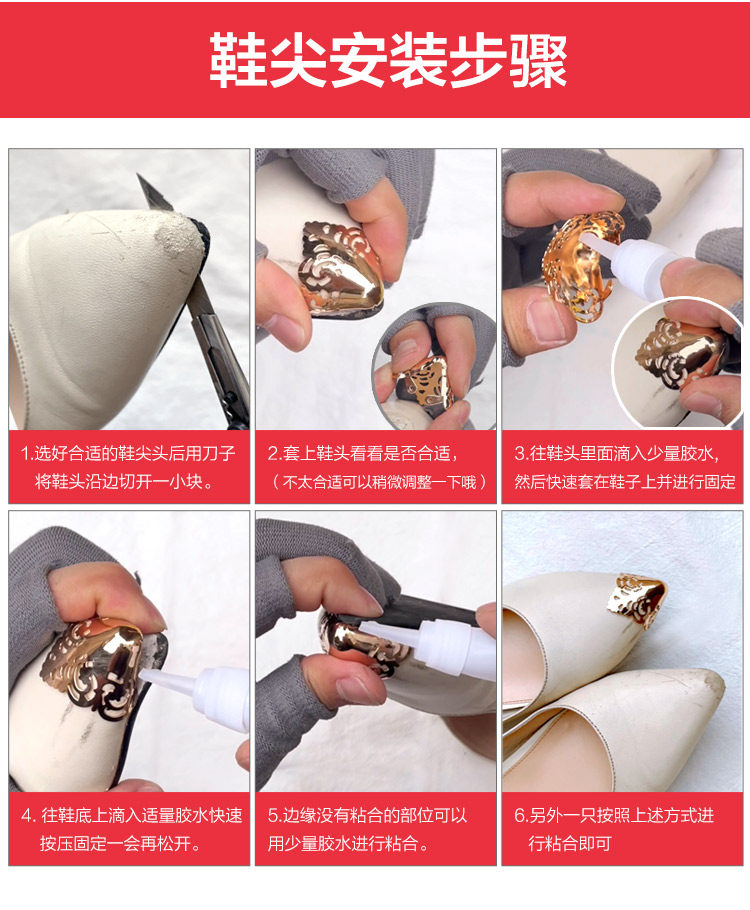 鞋尖安装步骤

1.选好合适的鞋尖头后用刀子将鞋头沿边切开一小块。

2.套上鞋头看看是否合适，（不太合适可以稍微调整一下哦）

3.往鞋头里面滴入少量胶水，然后快速套在鞋子上并进行固定

4. 往鞋底上滴入适量胶水快速按压固定一会再松开。

5.边缘没有粘合的部位可以用少量胶水进行粘合。

6.另外一只按照上述方式进行粘合即可