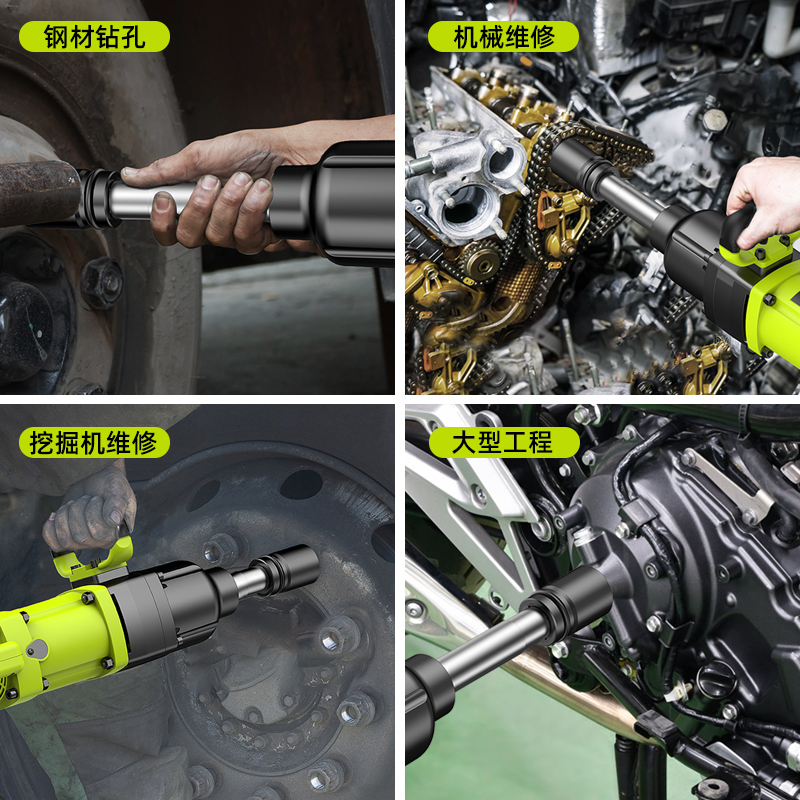 钢材钻孔

机械维修

挖掘机维修

大型工程