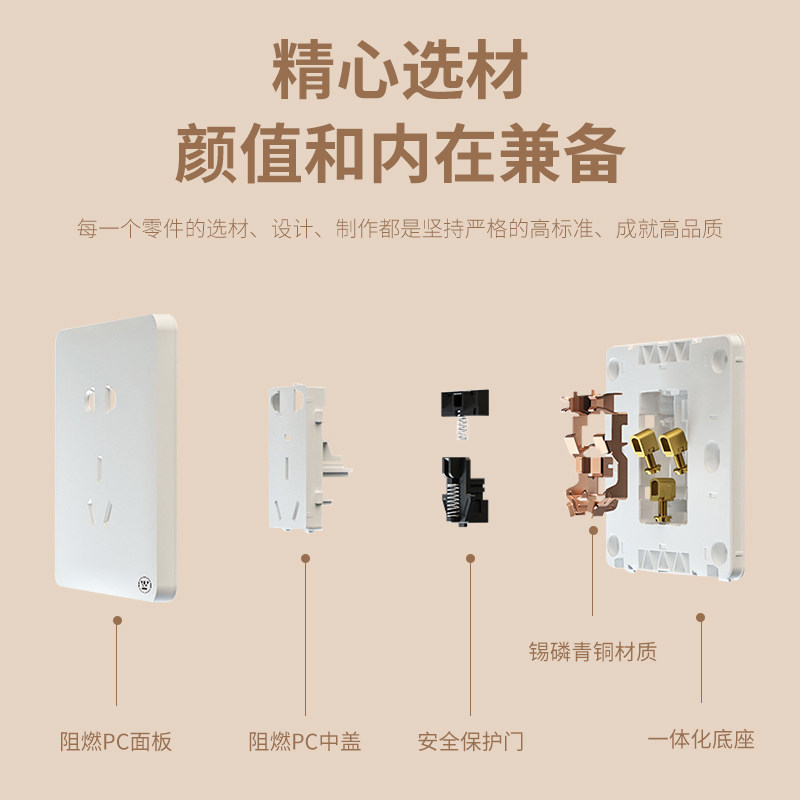 精心选材
颜值和内在兼备

每一个零件的选材、设计、制作都是坚持严格的高标准、成就高品质

锡磷青铜材质

阻燃PC面板

阻燃PC中盖

安全保护门

一体化底座