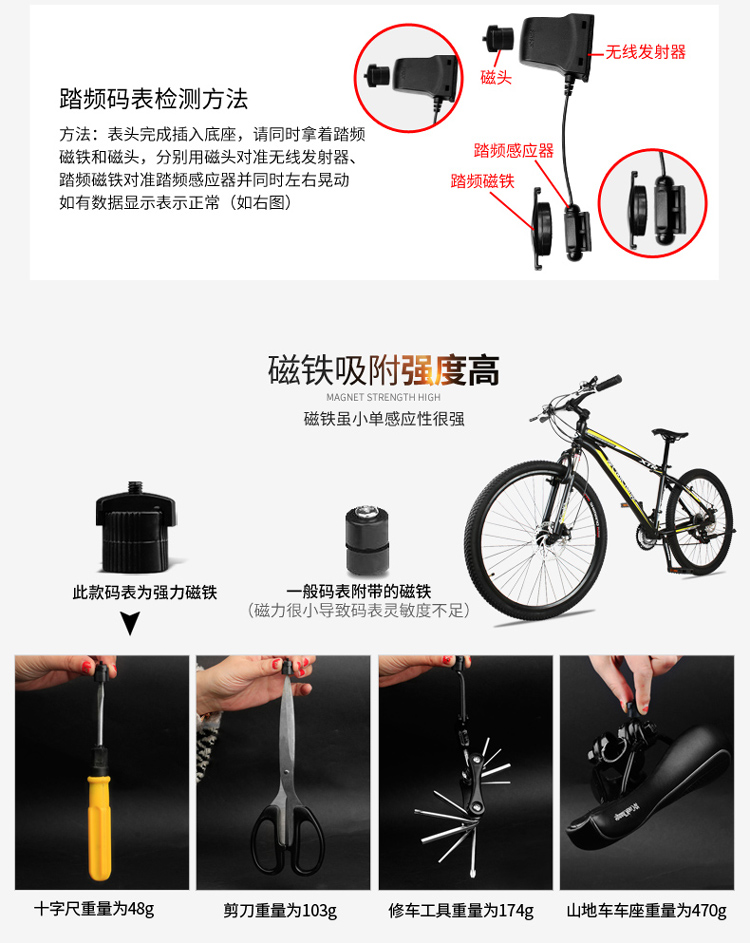 踏频码表检测方法

方法：表头完成插入底座，请同时拿着踏频磁铁和磁头，分别用磁头对准无线发射器、踏频磁铁对准踏频感应器并同时左右晃动如有数据显示表示正常（如右图）

磁头

无线发射器

踏频感应器

踏频磁铁

磁铁吸附强度高

MAGNET STRENGTH HIGH

磁铁虽小单感应性很强

此款码表为强力磁铁

一般码表附带的磁铁
（磁力很小导致码表灵敏度不足）

十字尺重量为48g

剪刀重量为103g

修车工具重量为174g

山地车车座重量为470g