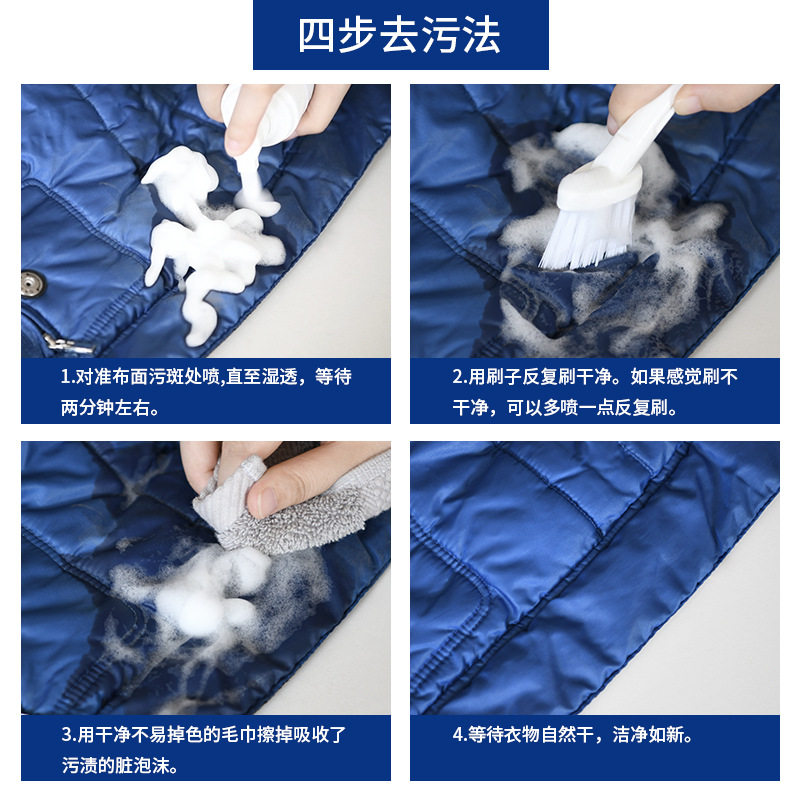 四步去污法

1.对准布面污斑处喷,直至湿透，等待两分钟左右。

2.用刷子反复刷干净。如果感觉刷不干净，可以多喷一点反复刷。

3.用干净不易掉色的毛巾擦掉吸收了污渍的脏泡沫。

4.等待衣物自然干，洁净如新。