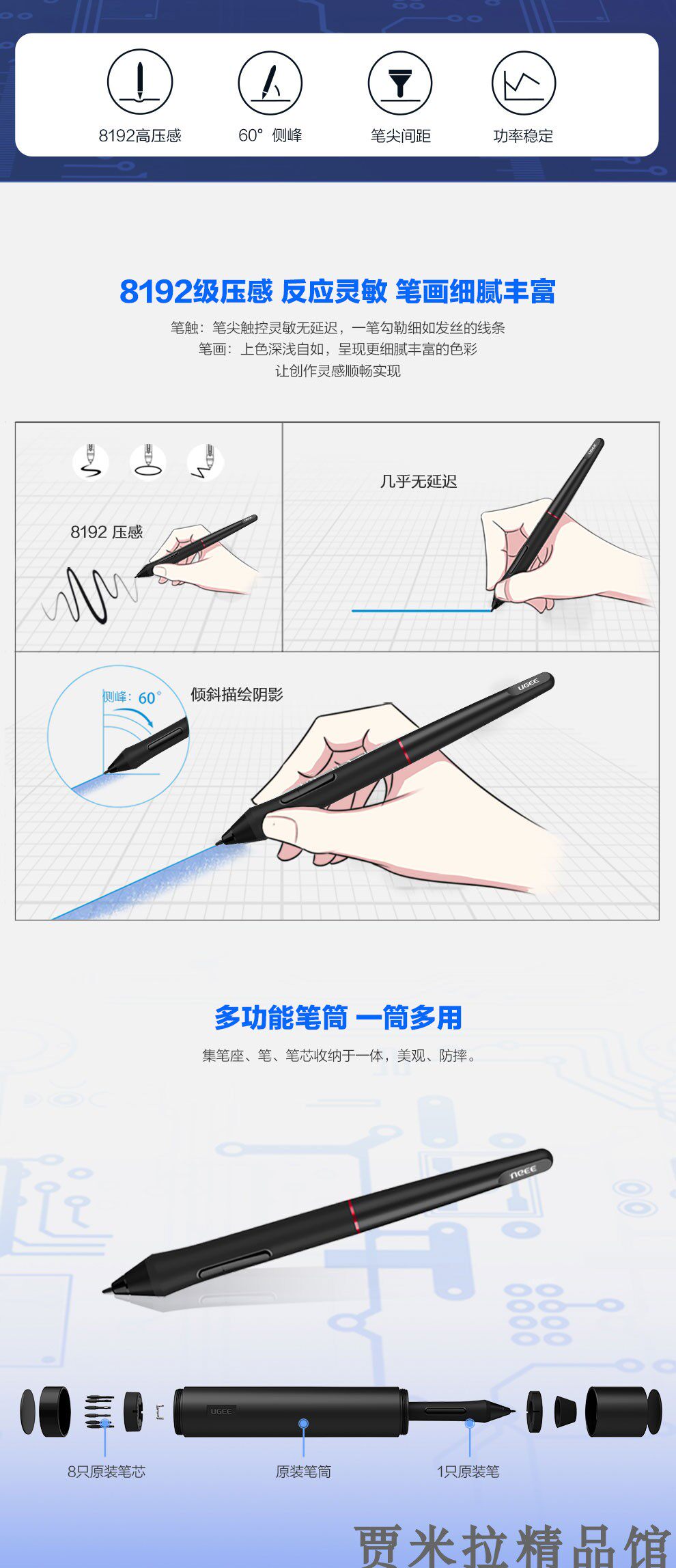 8192高压感

60° 侧峰

笔尖间距

功率稳定

8192级压感 反应灵敏 笔画细腻丰富

笔触：笔尖触控灵敏无延迟，一笔勾勒细如发丝的线条
笔画：上色深浅自如，呈现更细腻丰富的色彩
让创作灵感顺畅实现

8192 压感

几乎无延迟

UGEE

侧峰：60°

倾斜描绘阴影

UGEE

多功能笔筒 一筒多用

集笔座、笔、笔芯收纳于一体，美观、防摔。

UGEE

UGEE

8只原装笔芯

原装笔筒

1只原装笔

贾米拉精品馆