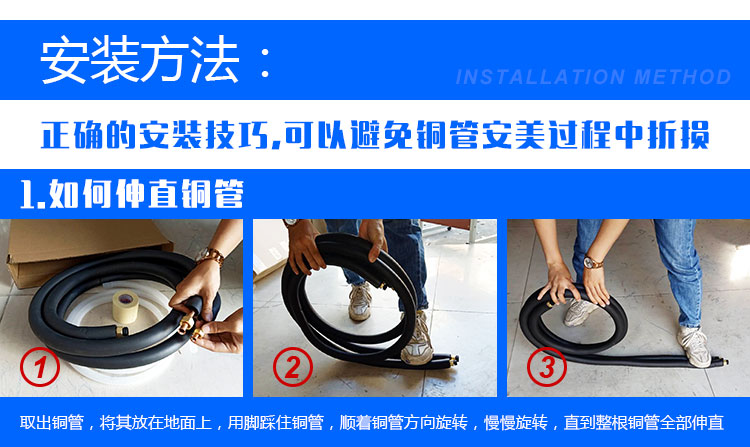 安装方法：
INSTALLATION METHOD

正确的安装技巧,可以避免铜管安美过程中折损

1.如何伸直铜管

1

2

3

取出铜管，将其放在地面上，用脚踩住铜管，顺着铜管方向旋转，慢慢旋转，直到整根铜管全部伸直