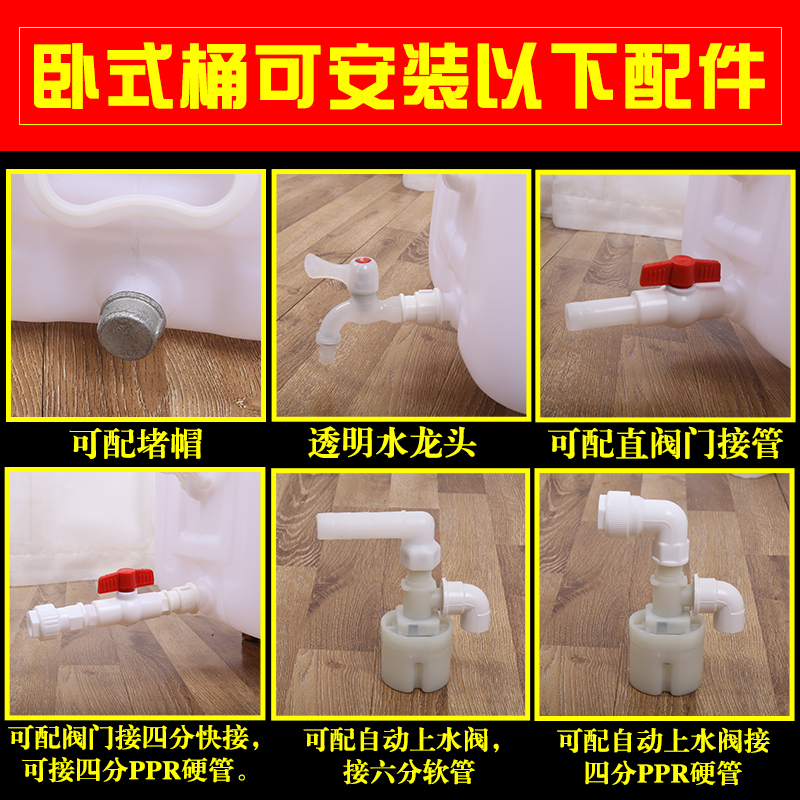 卧式桶可安装以下配件

可配堵帽

透明水龙头

可配直阀门接管

可配阀门接四分快接，可接四分PPR硬管。

可配自动上水阀，接六分软管

可配自动上水阀接四分PPR硬管