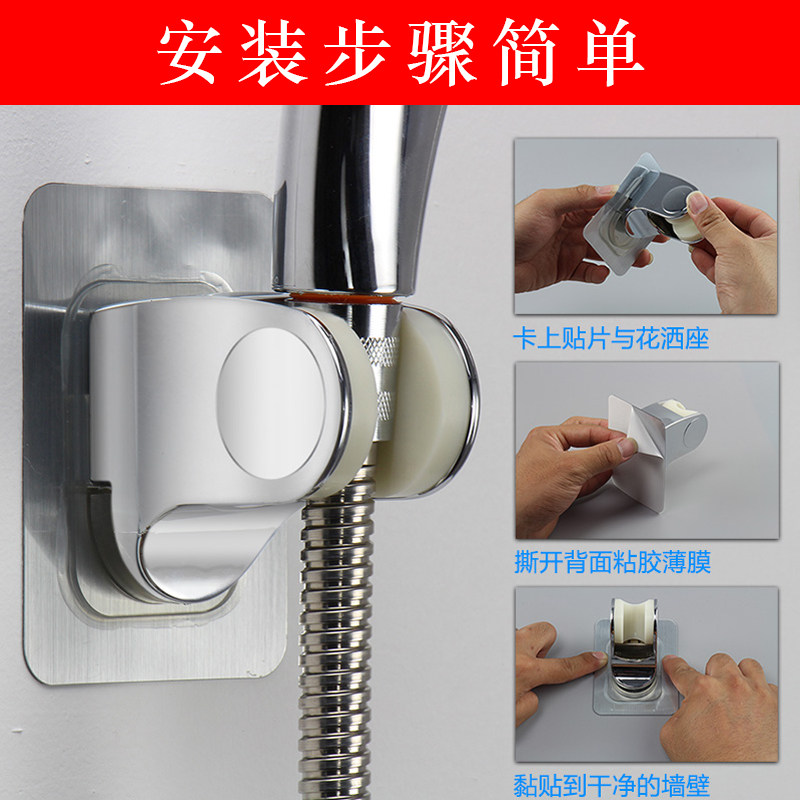 安装步骤简单

卡上贴片与花洒座

撕开背面粘胶薄膜

黏贴到干净的墙壁