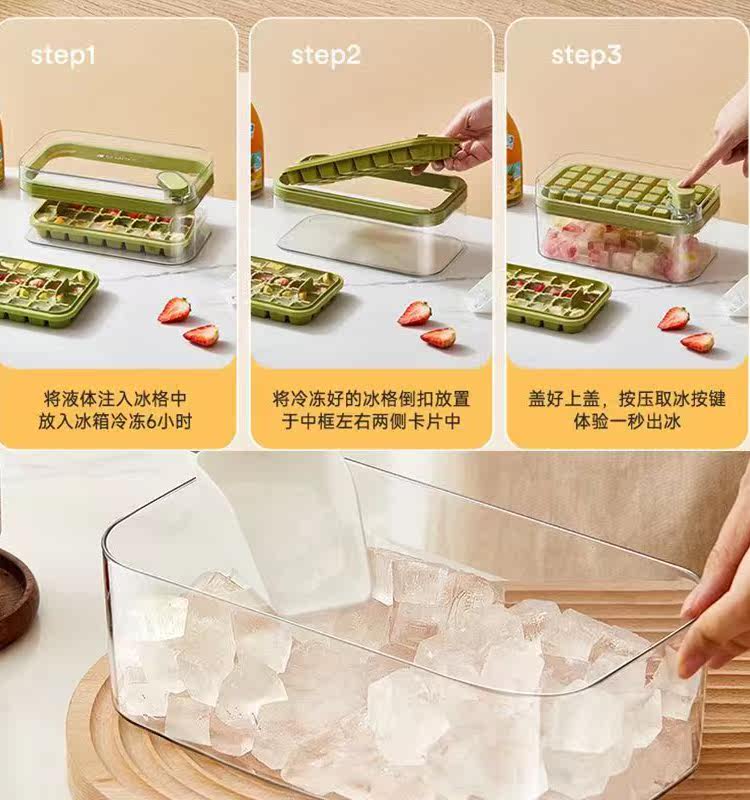 step1

将液体注入冰格中
放入冰箱冷冻6小时

step2

将冷冻好的冰格倒扣放置
于中框左右两侧卡片中

step3

盖好上盖，按压取冰按键
体验一秒出冰