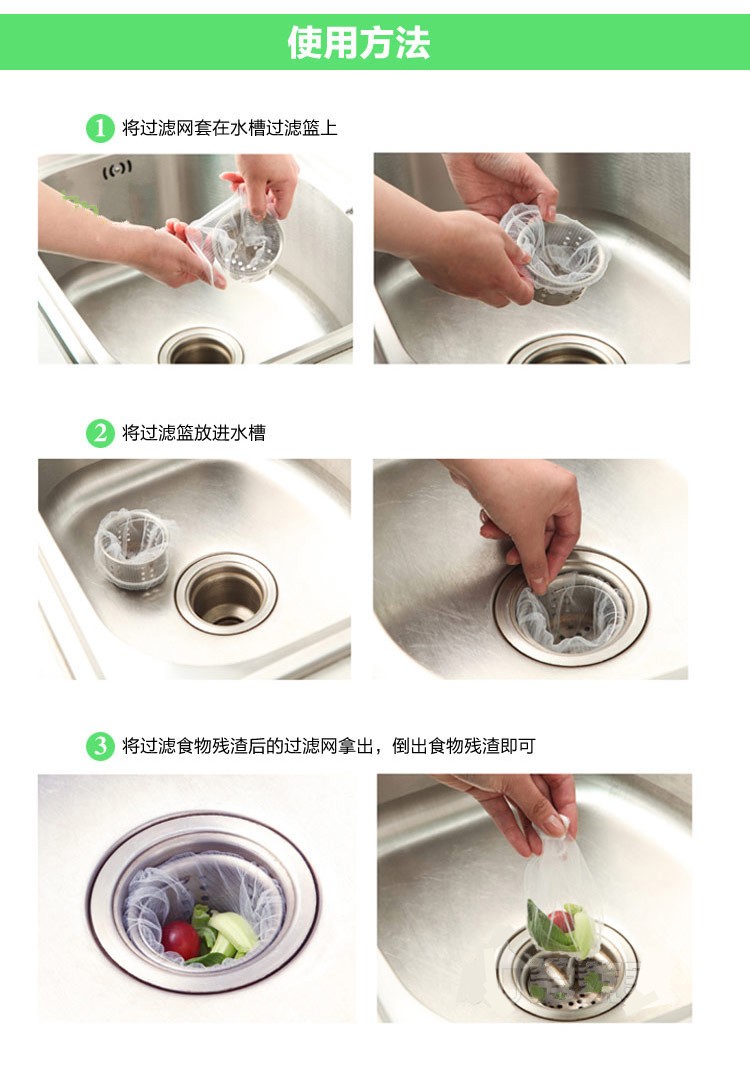 使用方法

1 将过滤网套在水槽过滤篮上

2 将过滤篮放进水槽

3 将过滤食物残渣后的过滤网拿出，倒出食物残渣即可