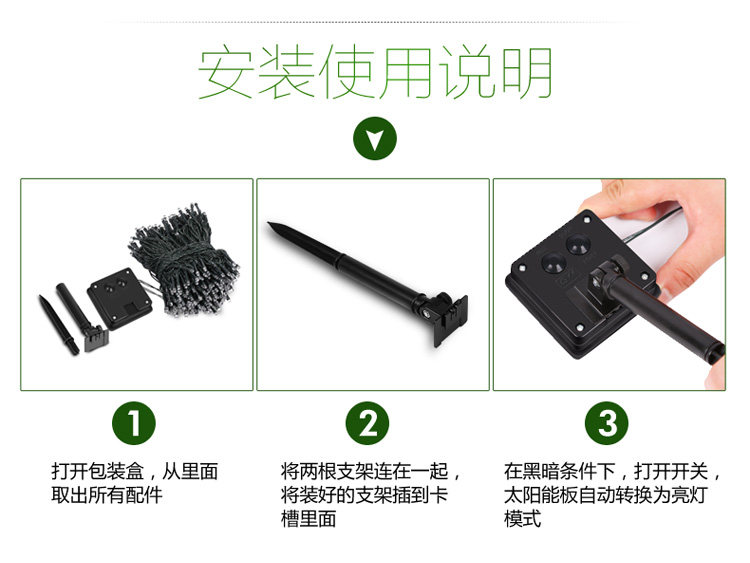 安装使用说明

1

打开包装盒，从里面取出所有配件

2

将两根支架连在一起，将装好的支架插到卡槽里面

3

在黑暗条件下，打开开关，太阳能板自动转换为亮灯模式