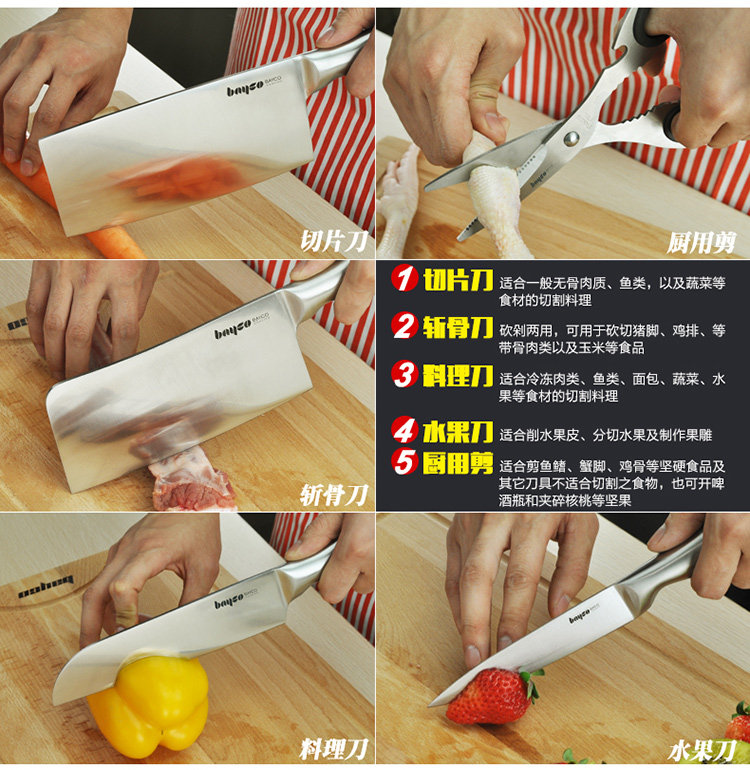 bayco BAYCO

切片刀

bayco

厨用剪

bayco BAYCO

斩骨刀

1 切片刀 适合一般无骨肉质、鱼类，以及蔬菜等食材的切割料理

2 斩骨刀 砍剁两用，可用于砍切猪脚、鸡排、等带骨肉类以及玉米等食品

3 料理刀 适合冷冻肉类、鱼类、面包、蔬菜、水果等食材的切割料理

4 水果刀 适合削水果皮、分切水果及制作果雕

5 厨用剪 适合剪鱼鳍、蟹脚、鸡骨等坚硬食品及其它刀具不适合切割之食物，也可开啤酒瓶和夹碎核桃等坚果

bayco BAYCO

料理刀

bayco BAYCO

水果刀