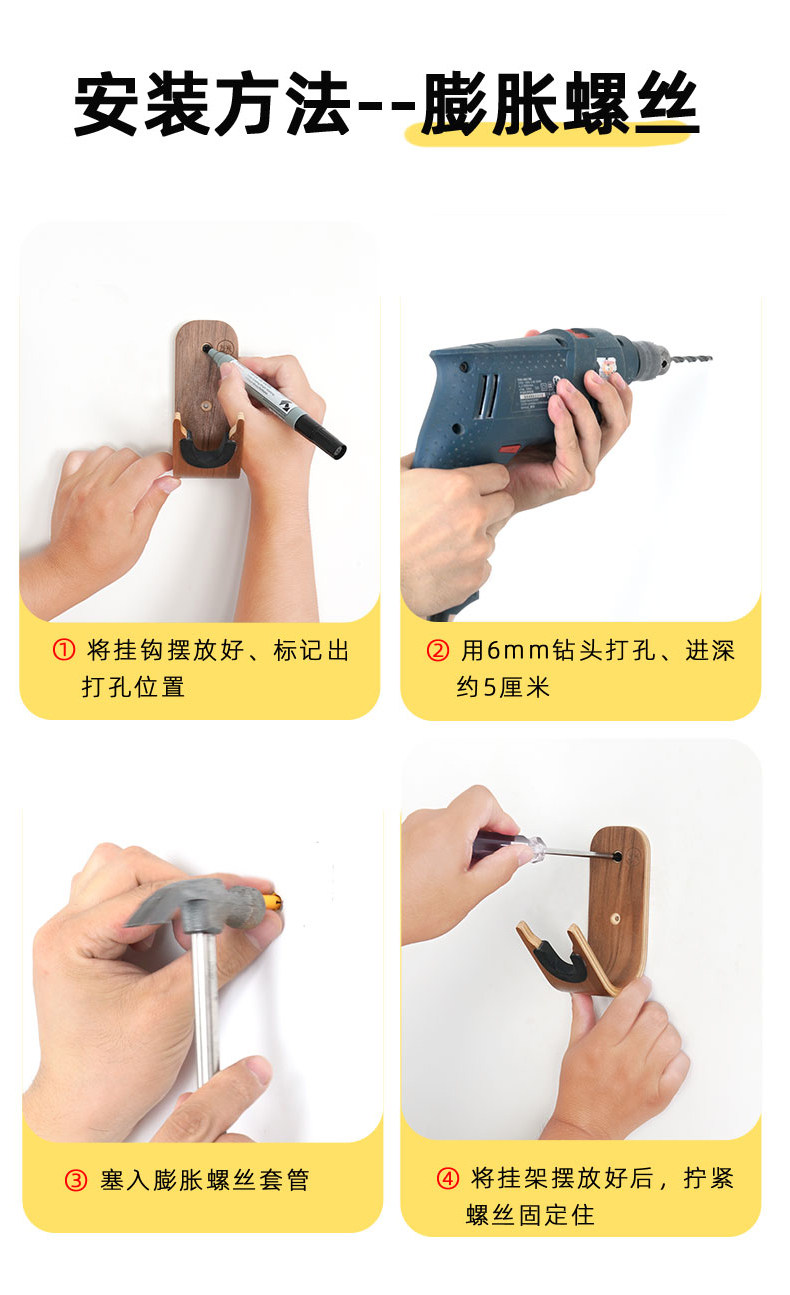 安装方法--膨胀螺丝

① 将挂钩摆放好、标记出打孔位置

② 用6mm钻头打孔、进深约5厘米

③ 塞入膨胀螺丝套管

④ 将挂架摆放好后，拧紧螺丝固定住