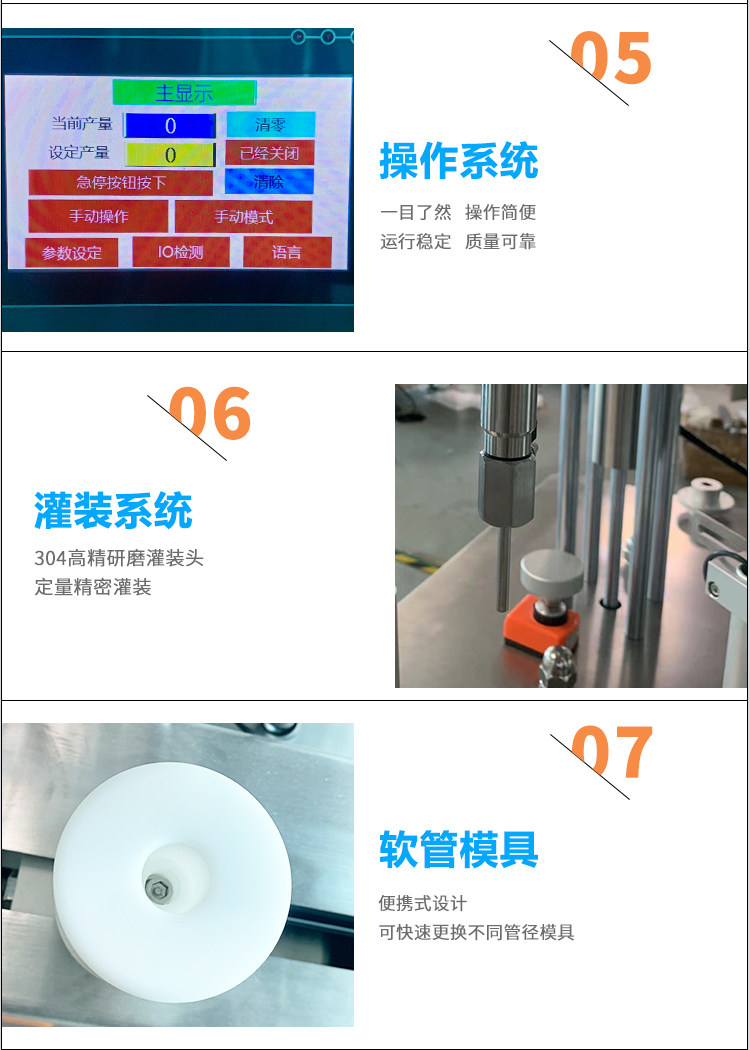 主显示
当前产量 0 清零
设定产量 0 已经关闭
急停按钮按下 清除
手动操作 手动模式
参数设定 IO检测 语言

05

操作系统

一目了然 操作简便
运行稳定 质量可靠

06

灌装系统

304高精研磨灌装头
定量精密灌装

07

软管模具

便携式设计
可快速更换不同管径模具