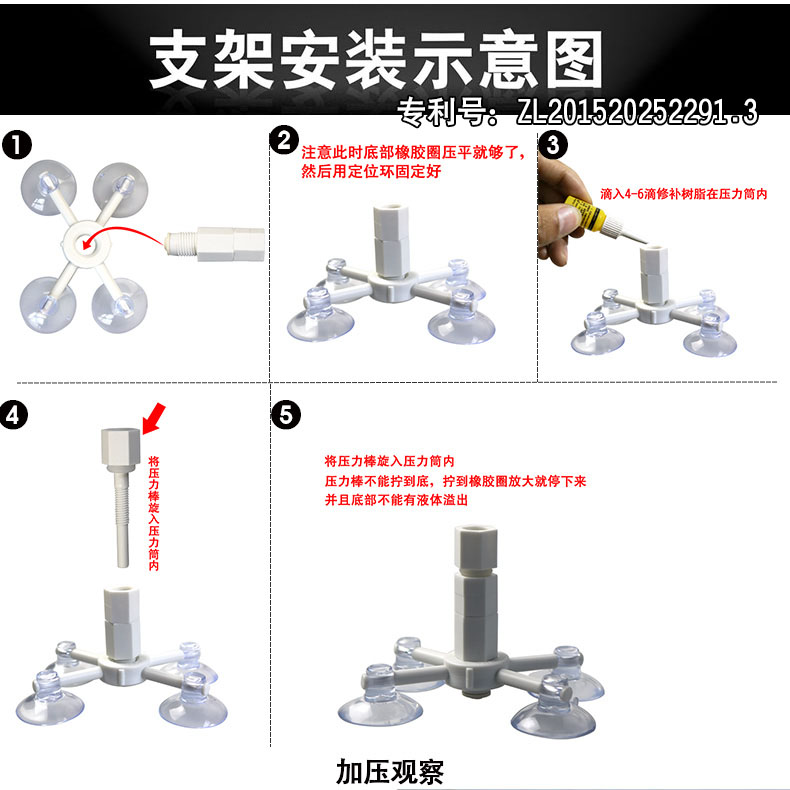 支架安装示意图

专利号：ZL201520252291.3

1

2

注意此时底部橡胶圈压平就够了，然后用定位环固定好

3

滴入4-6滴修补树脂在压力筒内

4

将压力棒旋入压力筒内

5

将压力棒旋入压力筒内

压力棒不能拧到底，拧到橡胶圈放大就停下来

并且底部不能有液体溢出

加压观察