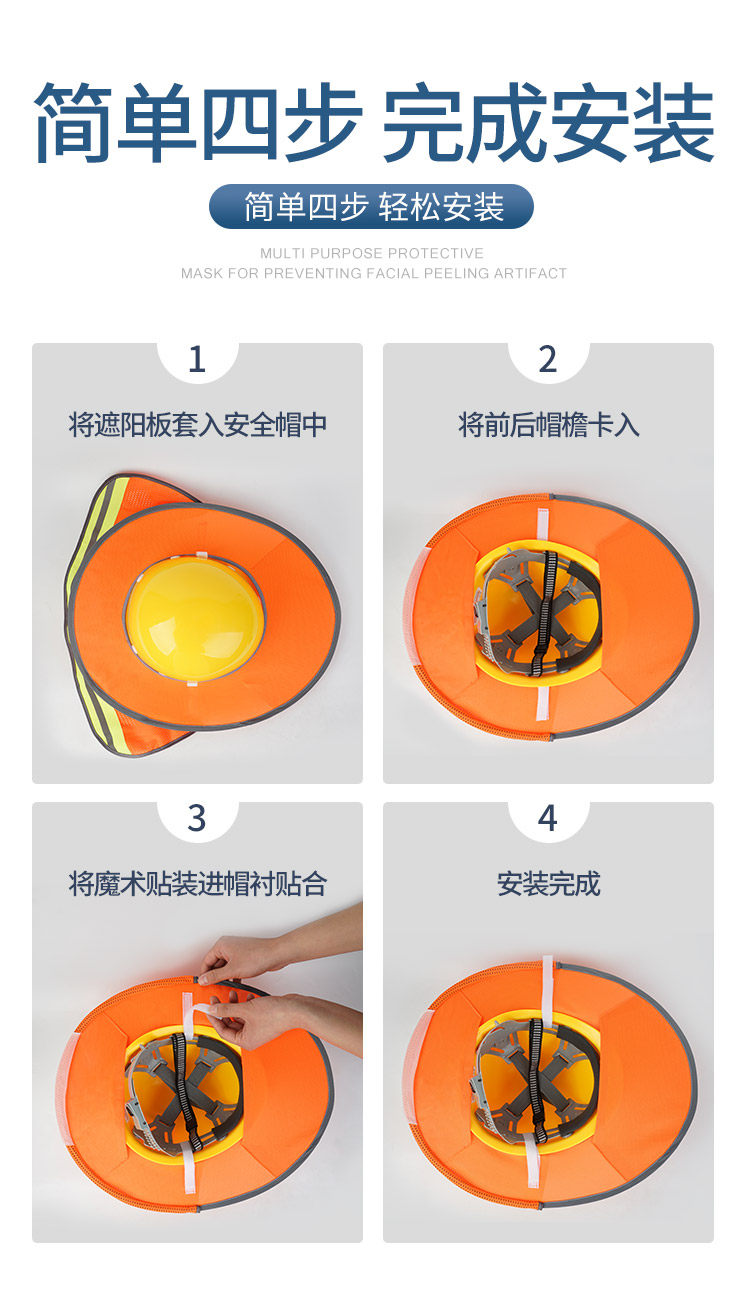 简单四步 完成安装

简单四步 轻松安装

MULTI PURPOSE PROTECTIVE
MASK FOR PREVENTING FACIAL PEELING ARTIFACT

1
将遮阳板套入安全帽中

2
将前后帽檐卡入

3
将魔术贴装进帽衬贴合

4
安装完成